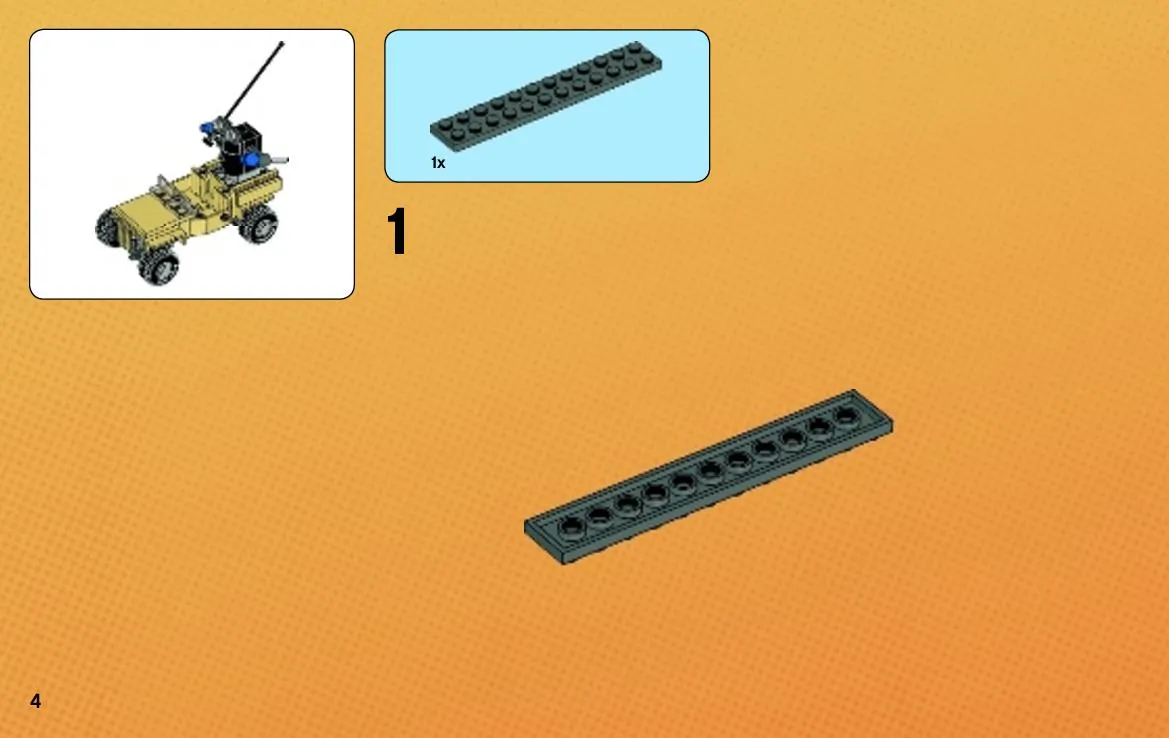 1x

1

4