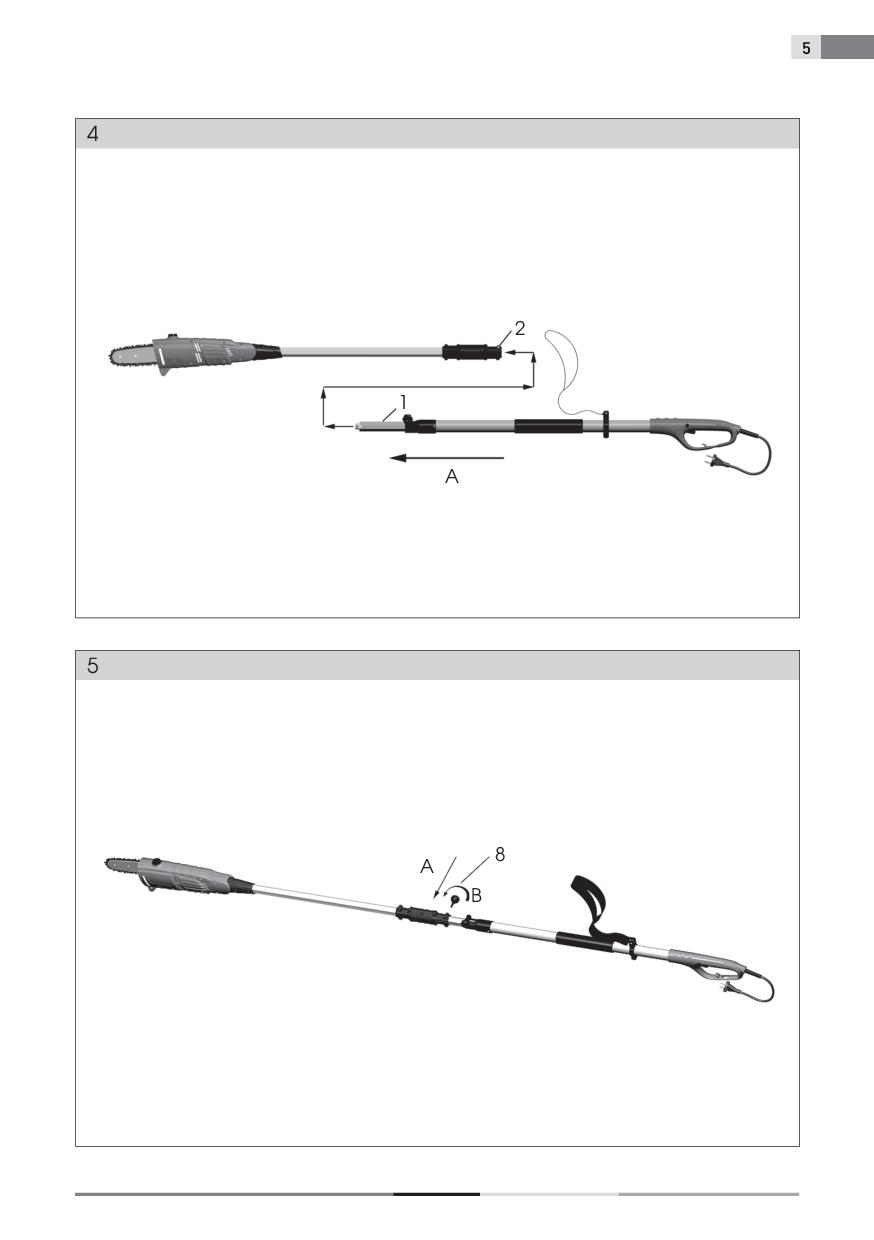 5

4

2

1

A

5

A

8

B