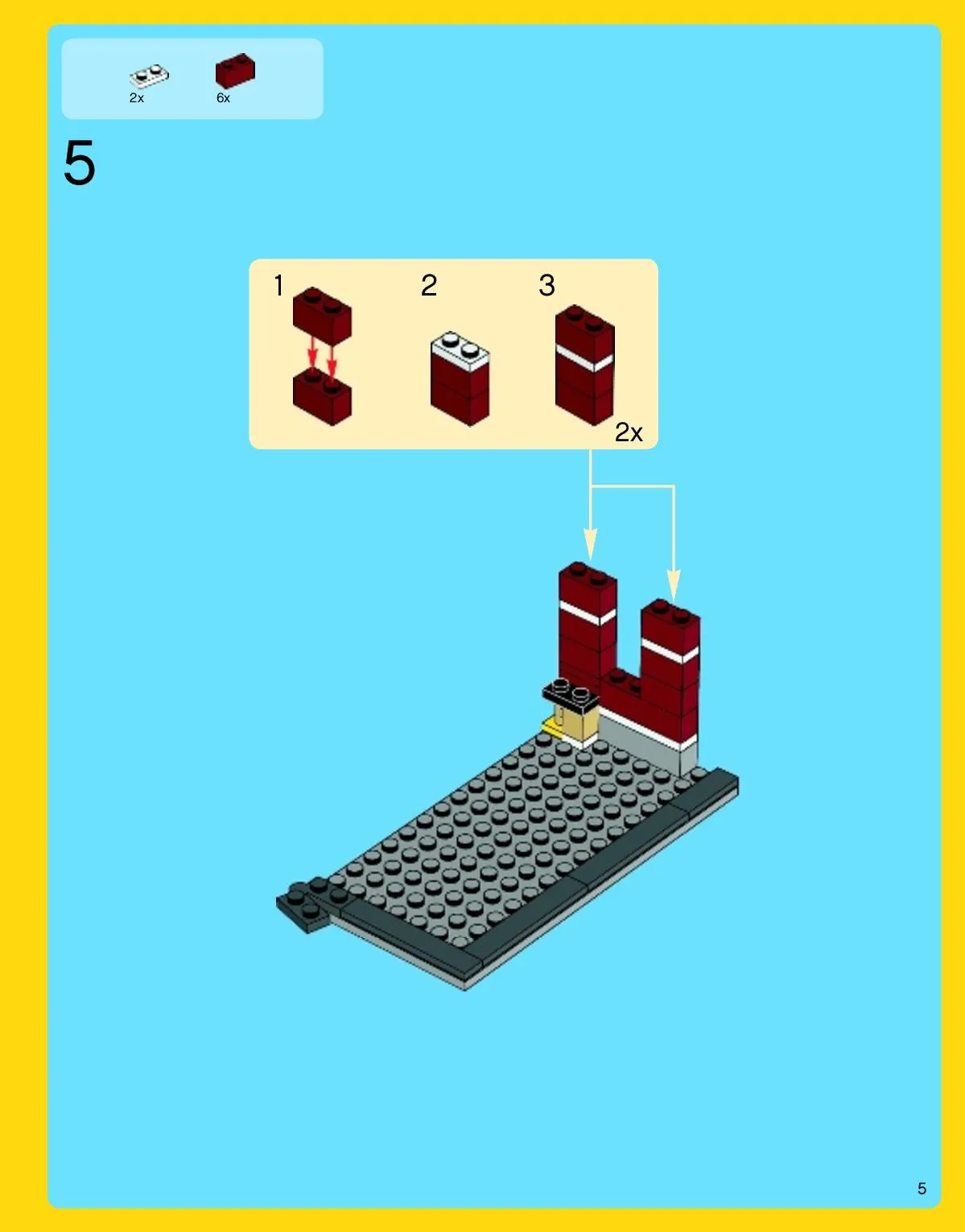 2x 6x

5

1 2 3

2x

5