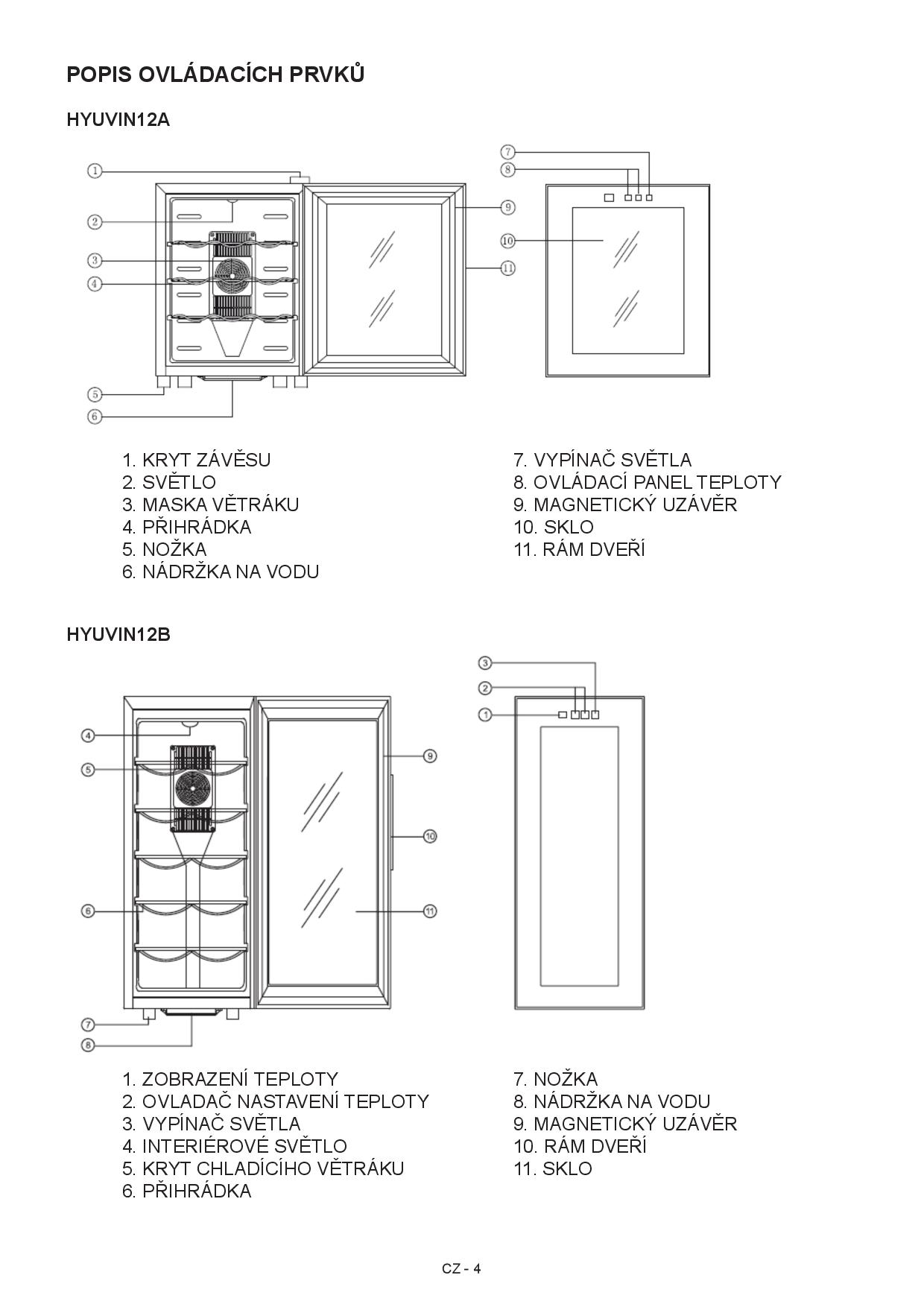 POPIS OVLÁDACÍCH PRVKŮ

HYUVIN12A

1
2
3
4
5
6
7
8
9
10
11

1. KRYT ZÁVĚSU
2. SVĚTLO
3. MASKA VĚTRÁKU
4. PŘIHRÁDKA
5. NOŽKA
6. NÁDRŽKA NA VODU

7. VYPÍNAČ SVĚTLA
8. OVLÁDACÍ PANEL TEPLOTY
9. MAGNETICKÝ UZÁVĚR
10. SKLO
11. RÁM DVEŘÍ

HYUVIN12B

3
2
1
4
5
6
7
8
9
10
11

1. ZOBRAZENÍ TEPLOTY
2. OVLADAČ NASTAVENÍ TEPLOTY
3. VYPÍNAČ SVĚTLA
4. INTERIÉROVÉ SVĚTLO
5. KRYT CHLADÍCÍHO VĚTRÁKU
6. PŘIHRÁDKA

7. NOŽKA
8. NÁDRŽKA NA VODU
9. MAGNETICKÝ UZÁVĚR
10. RÁM DVEŘÍ
11. SKLO

CZ - 4