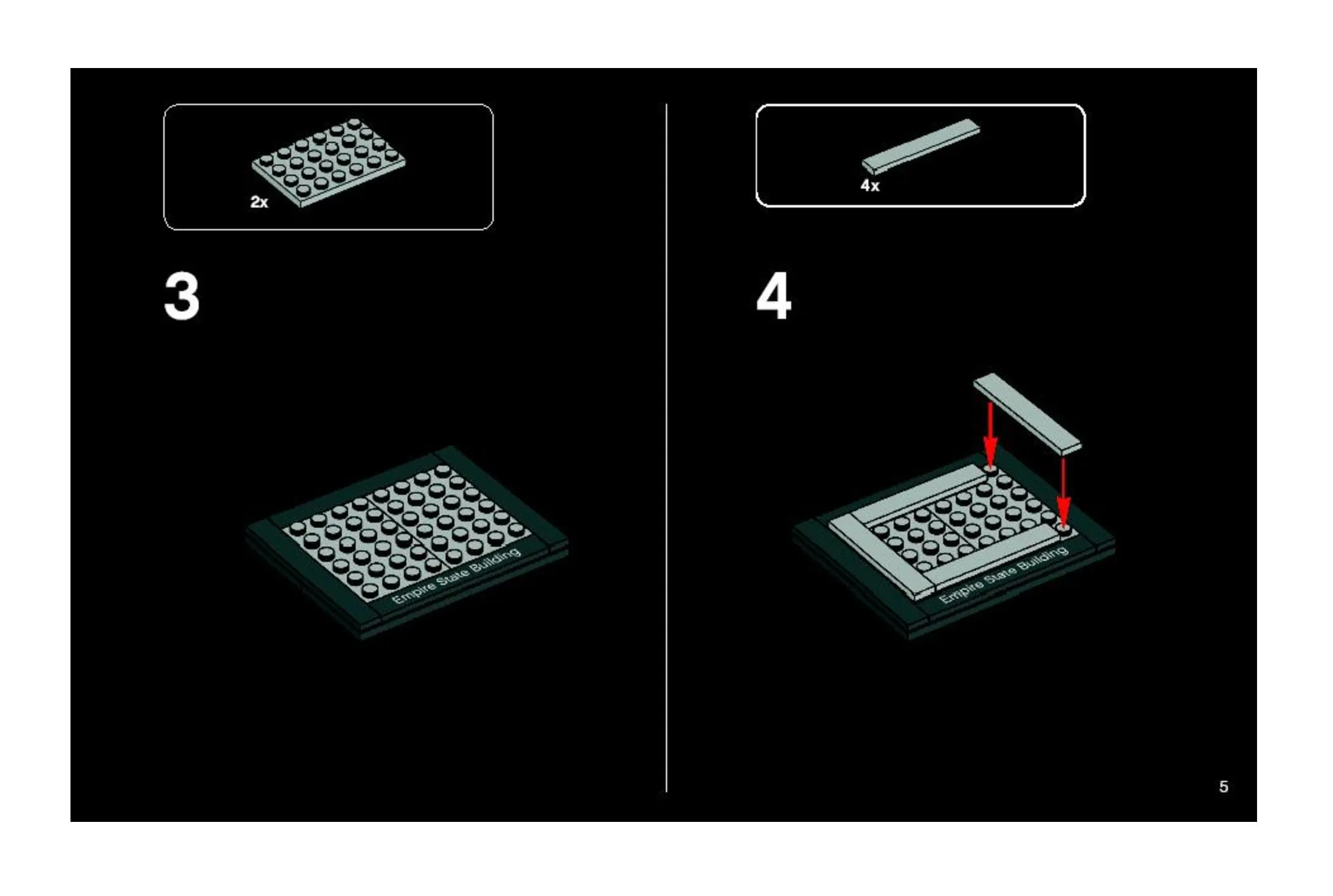 2x

3

Empire State Building

4x

4

Empire State Building

5