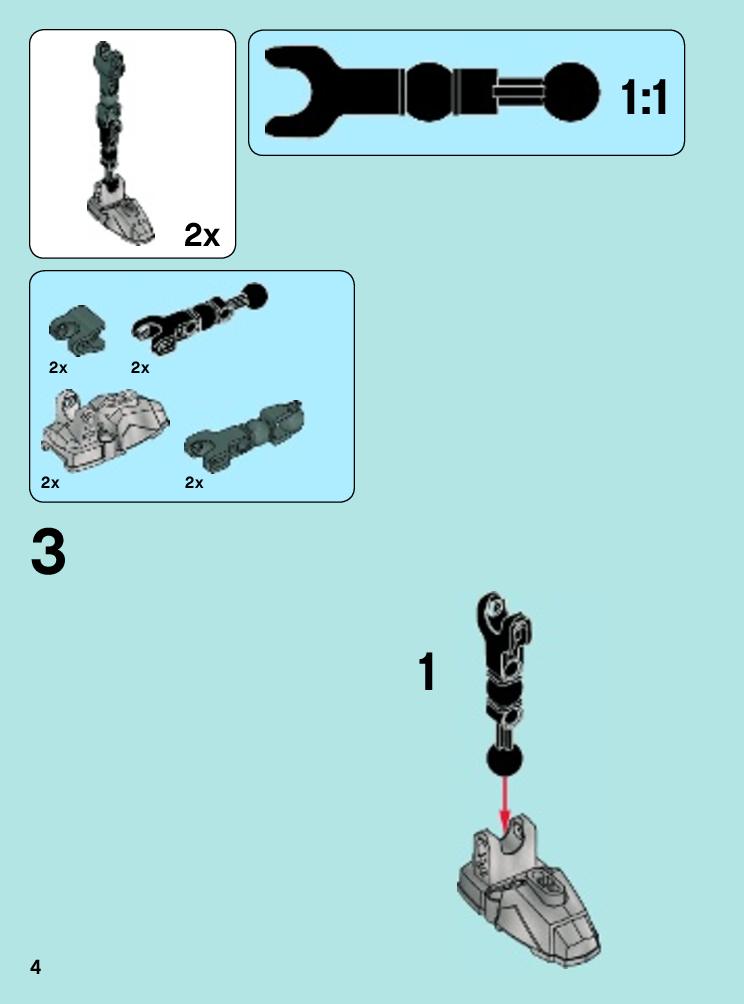 2x

1:1

2x
2x
2x
2x

3

1

4