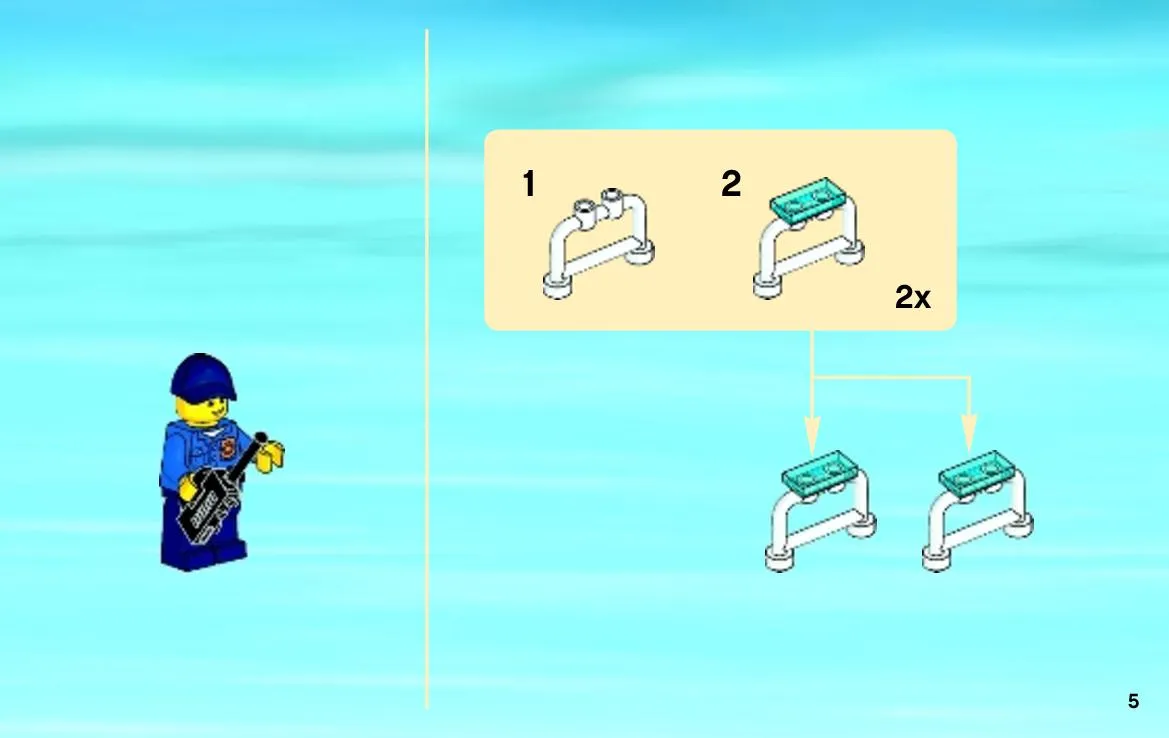 1

2

2x

5