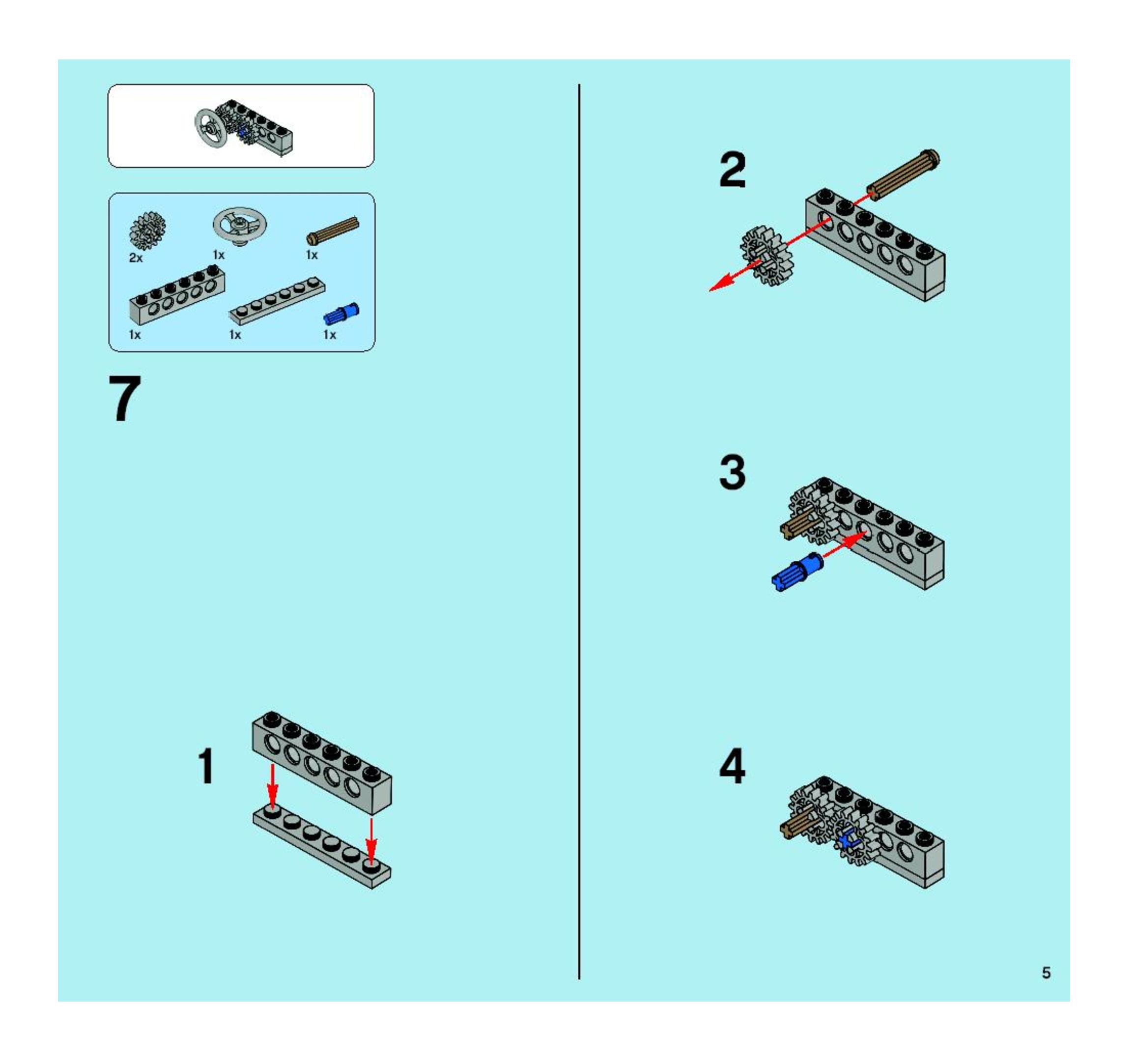 2x
1x
1x
1x
1x
1x

7

1

2

3

4

5