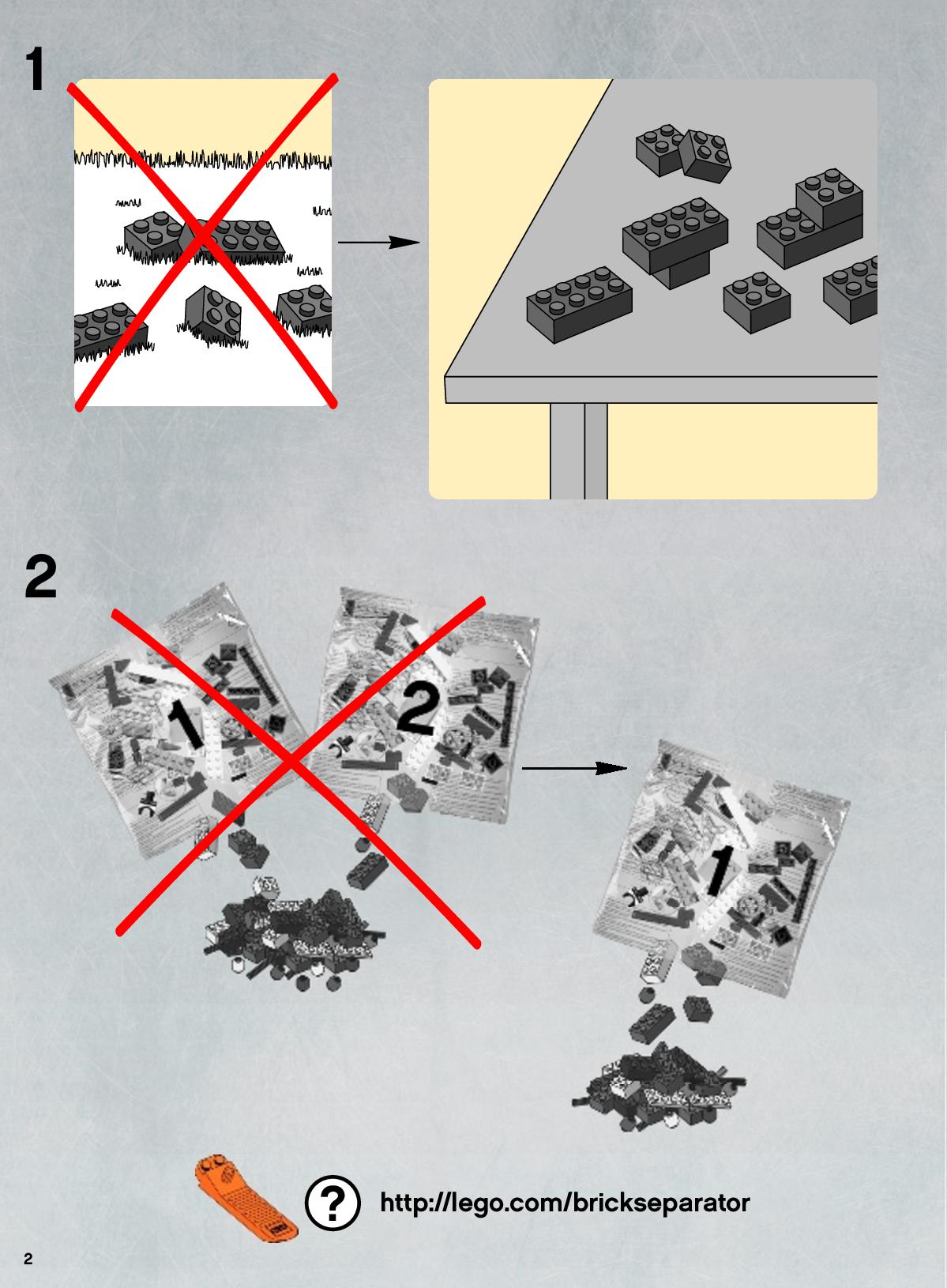 1

2

1

2

1

?

http://lego.com/brickseparator

2