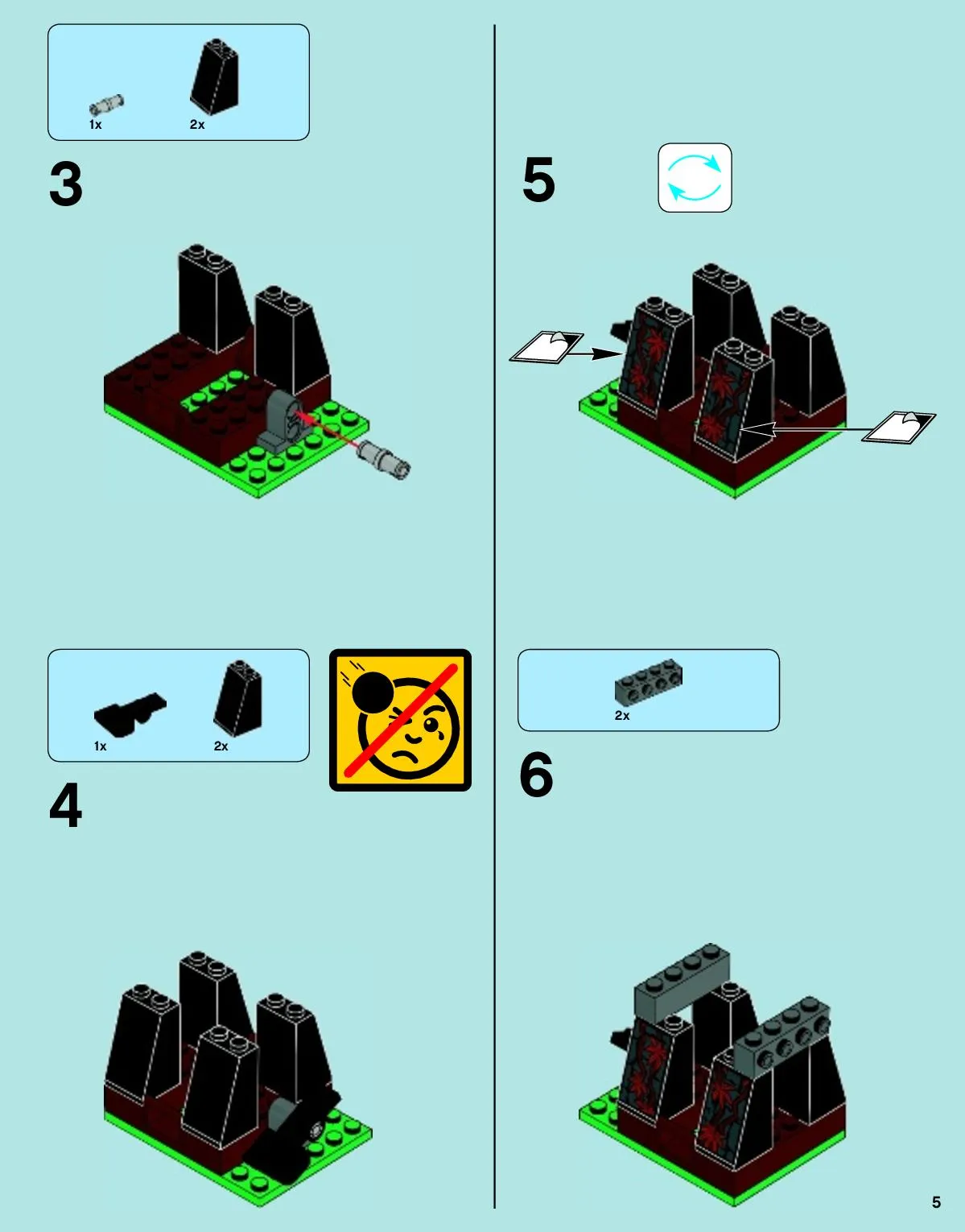 1x

2x

3

1x

2x

4

5

2x

6

5