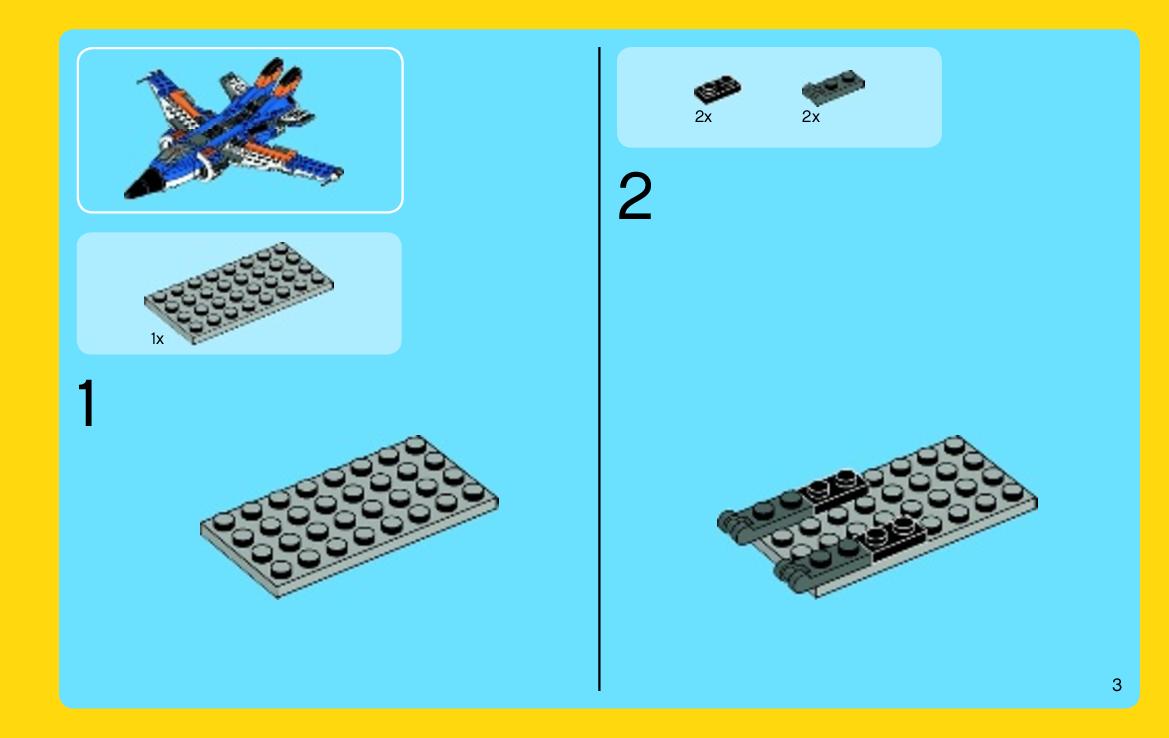 1x

1

2x 2x

2

3