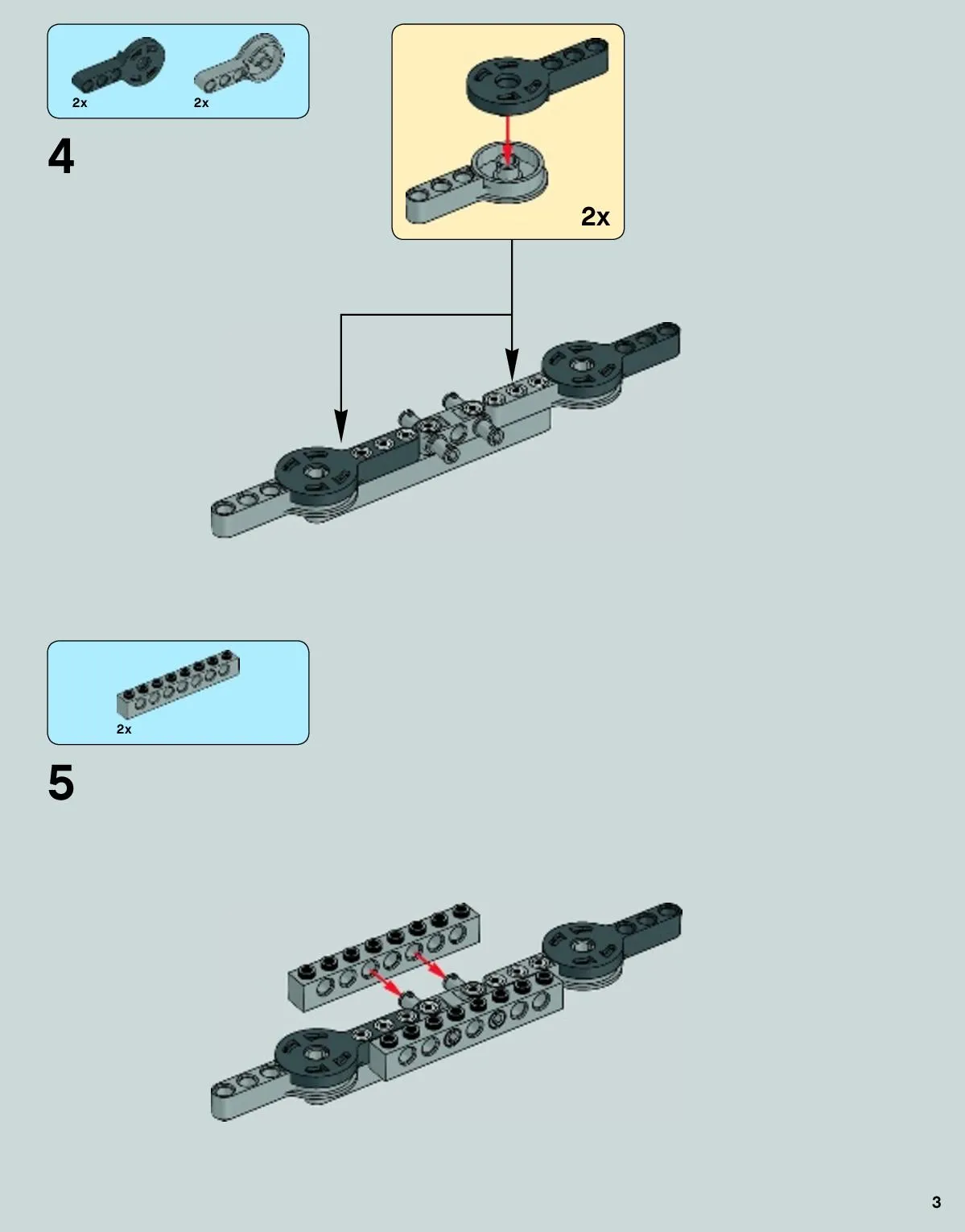 2x 2x

4

2x

2x

5

3