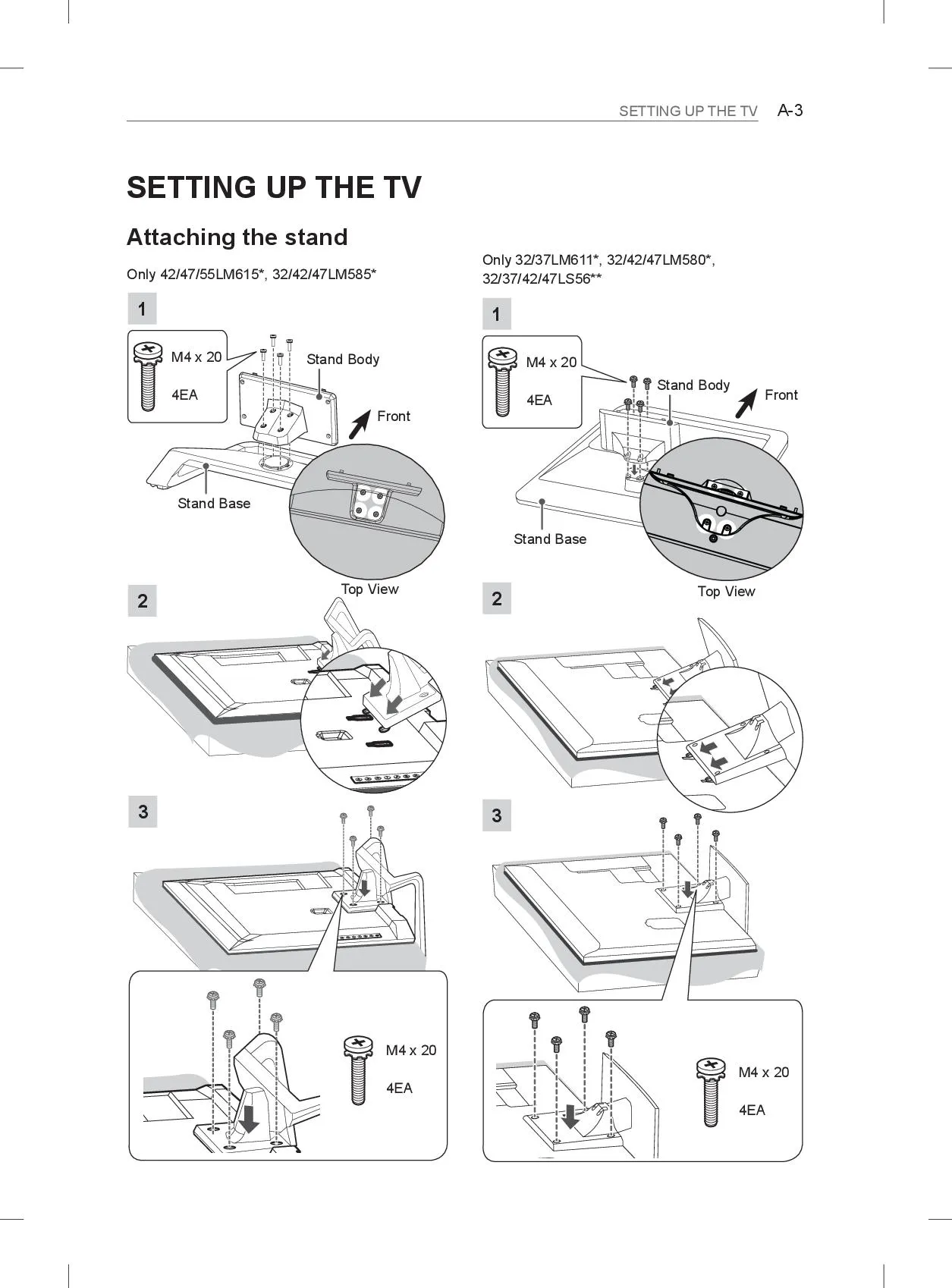 SETTING UP THE TV A-3

SETTING UP THE TV

Attaching the stand

Only 42/47/55LM615*, 32/42/47LM585*

1

M4 x 20

4EA

Stand Body

Front

Stand Base

Top View

2

3

M4 x 20

4EA

Only 32/37LM611*, 32/42/47LM580*, 32/37/42/47LS56**

1

M4 x 20

4EA

Stand Body

Front

Stand Base

Top View

2

3

M4 x 20

4EA