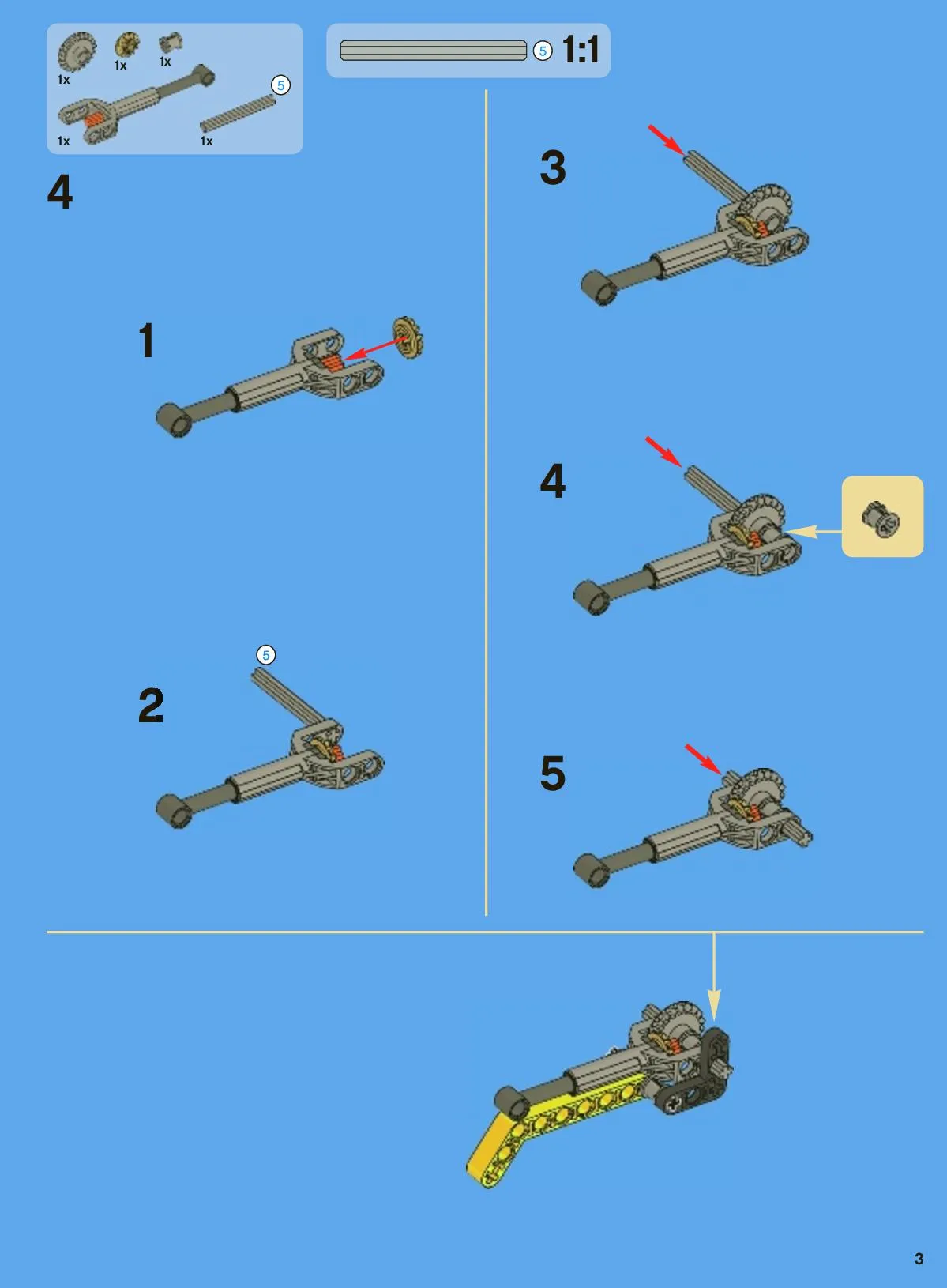 1x 1x 1x
5
1x 1x

5 1:1

4

1

2
5

3

4

5

3