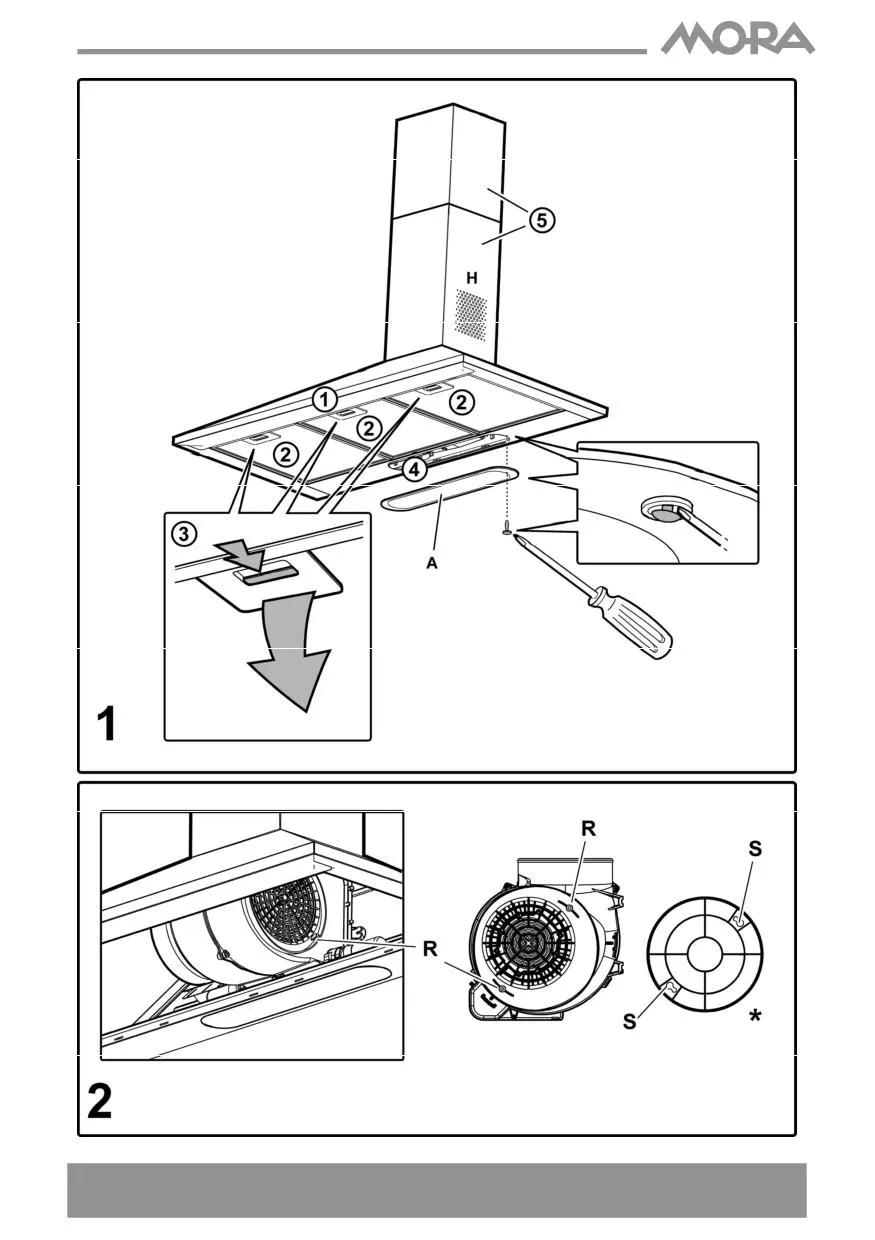 MORA

5
H
1
2
2
2
4
3
A
1

R
R
S
S
*
2