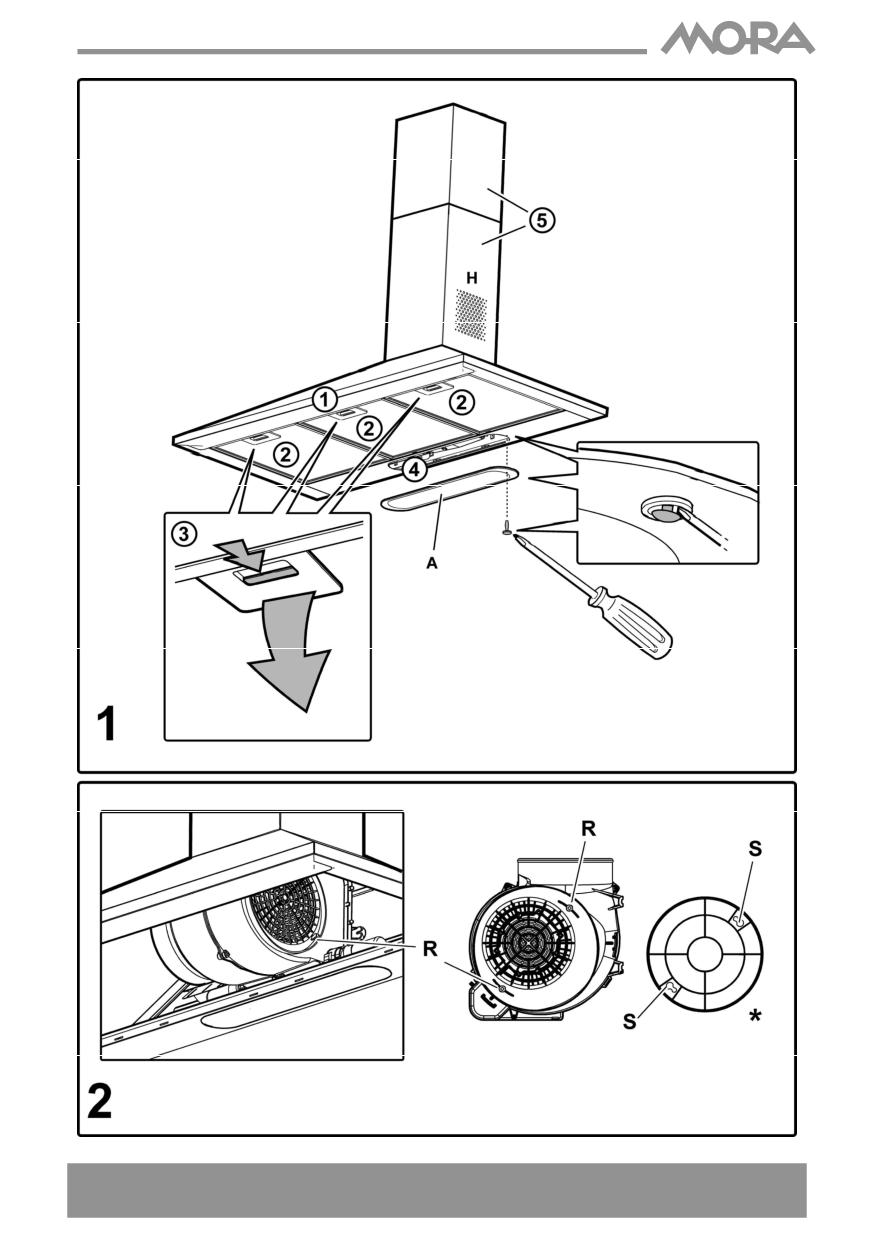 MORA

⑤
H
①
②
②
②
④
③
A
1

R
R
S
S
*
2