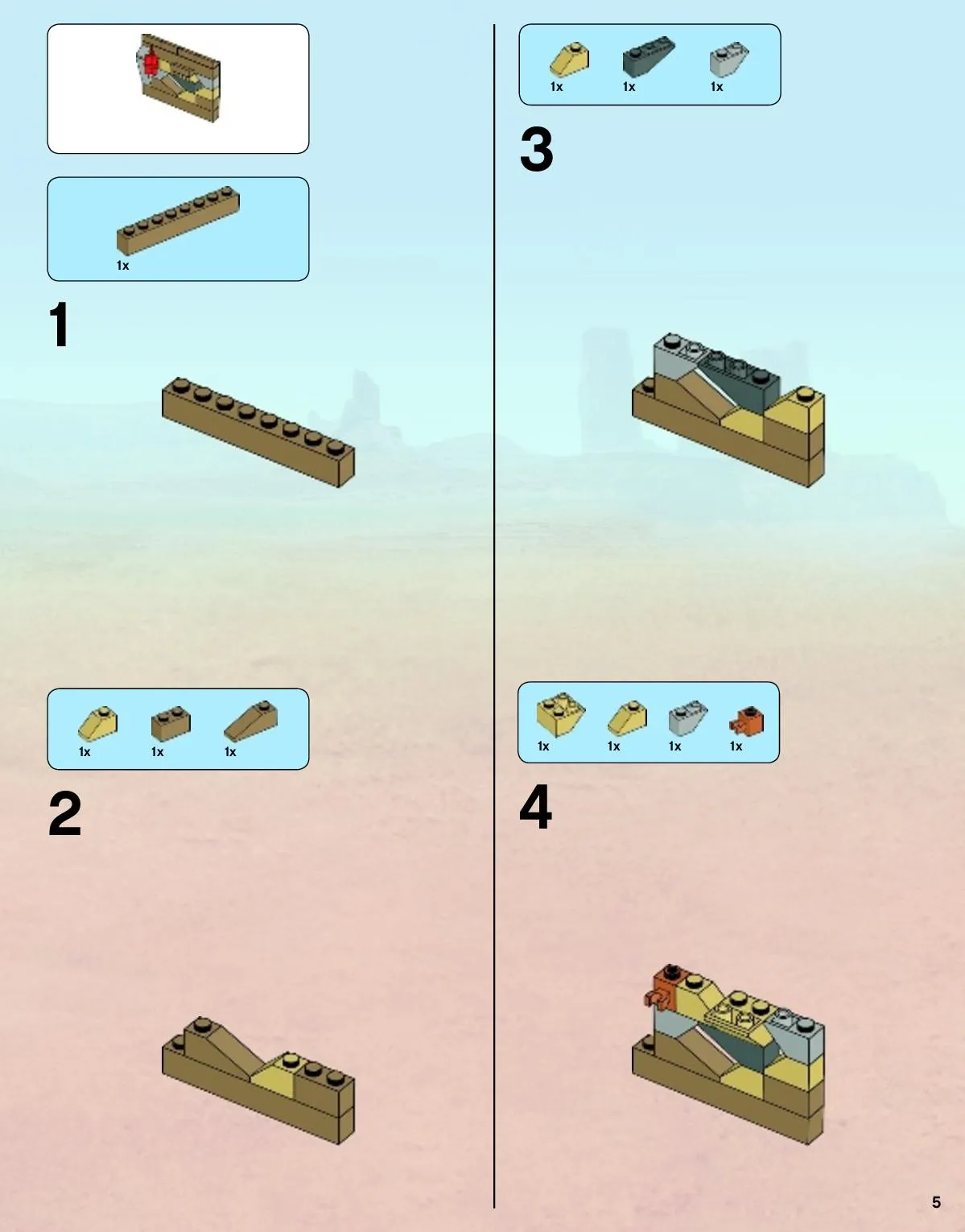 1x

1

1x 1x 1x

2

1x 1x 1x

3

1x 1x 1x 1x

4

5