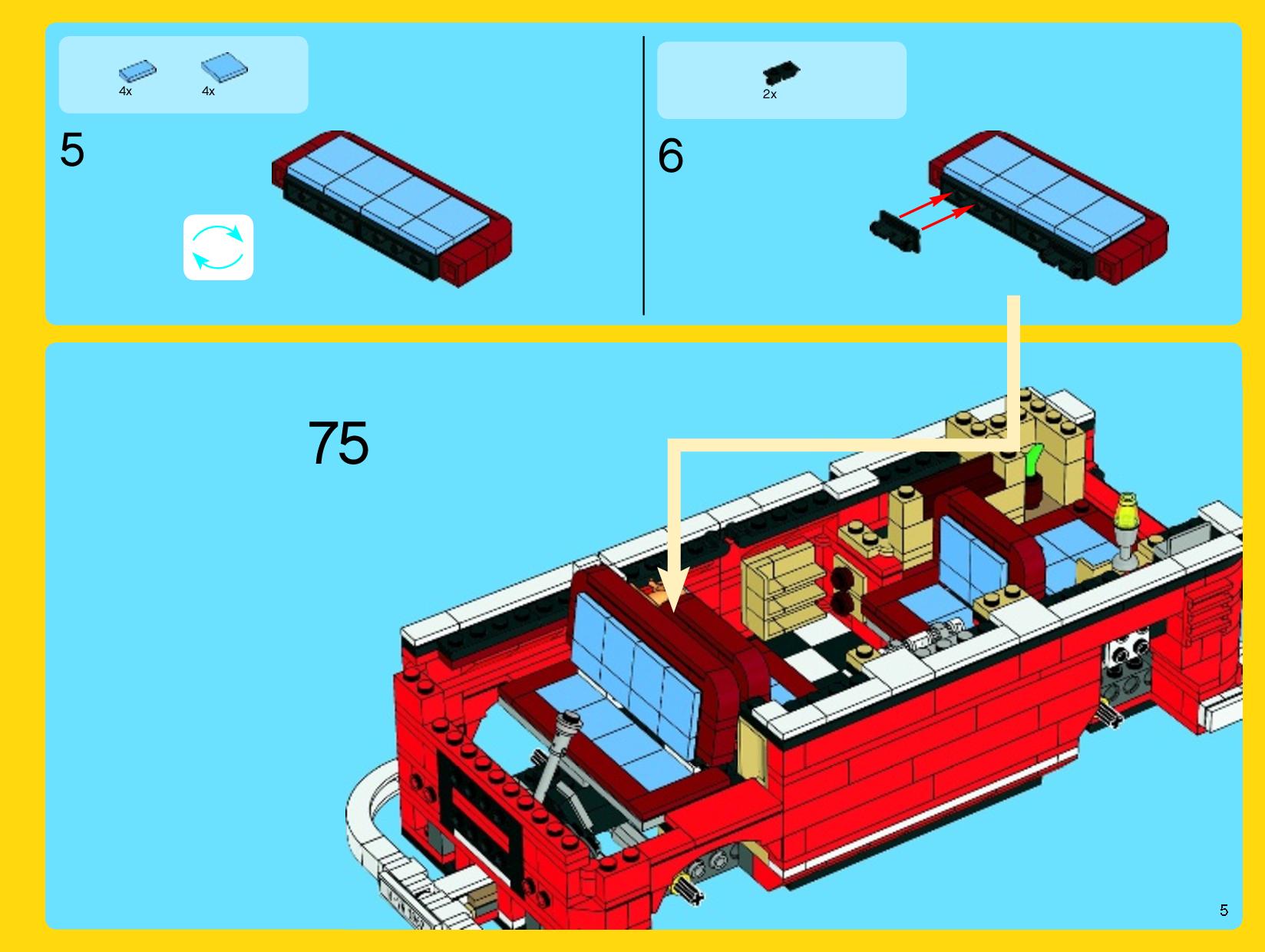 4x 4x

5

2x

6

75

5