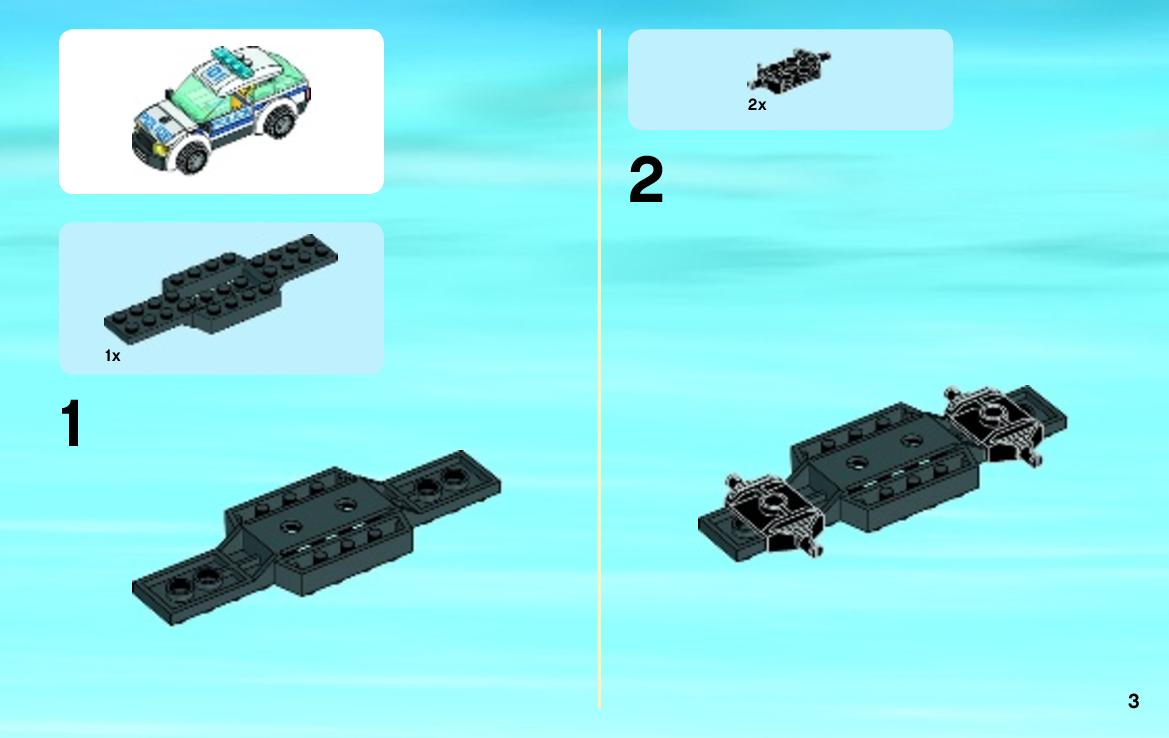 1x

1

2x

2

3