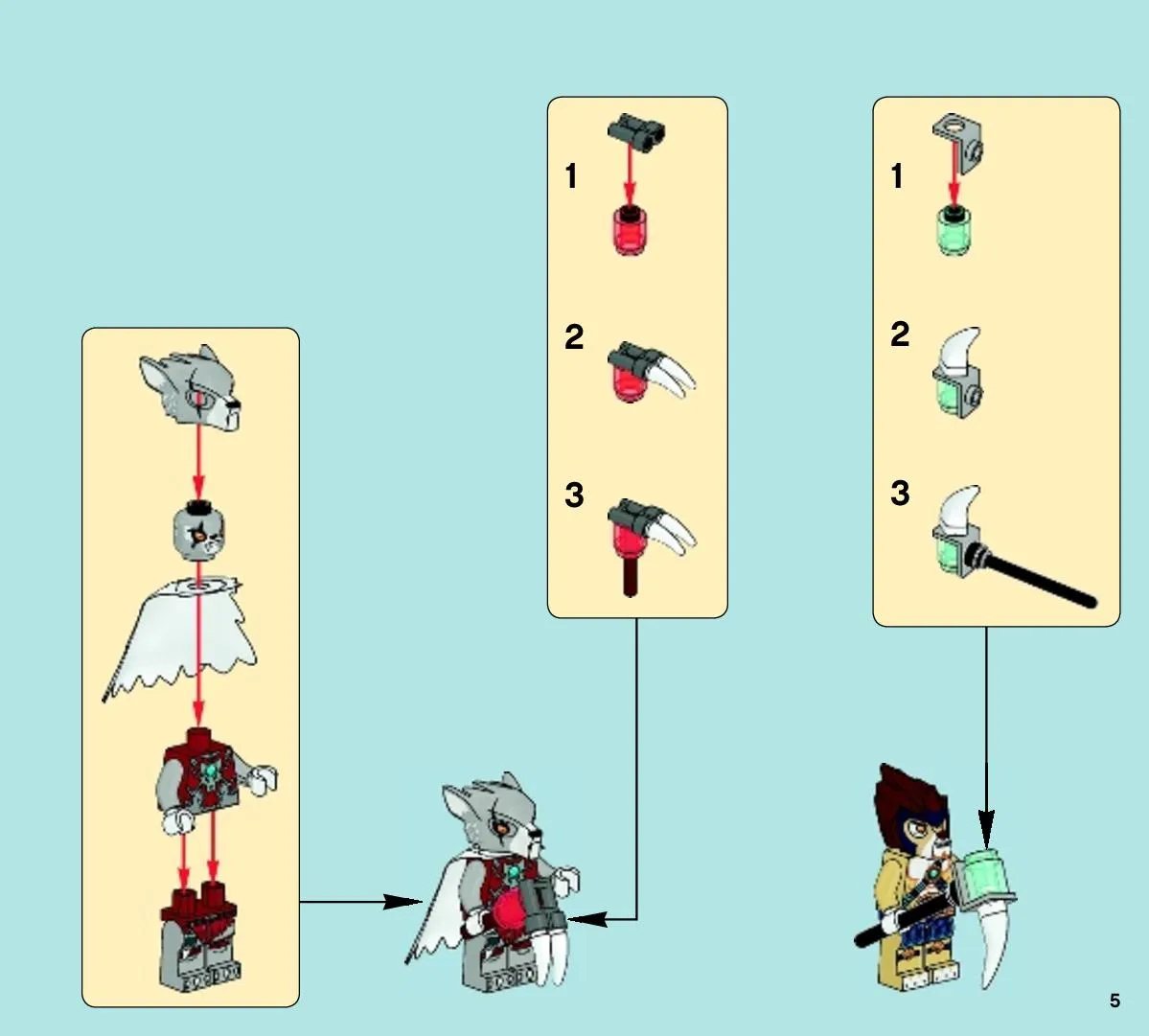 1
2
3
1
2
3
5