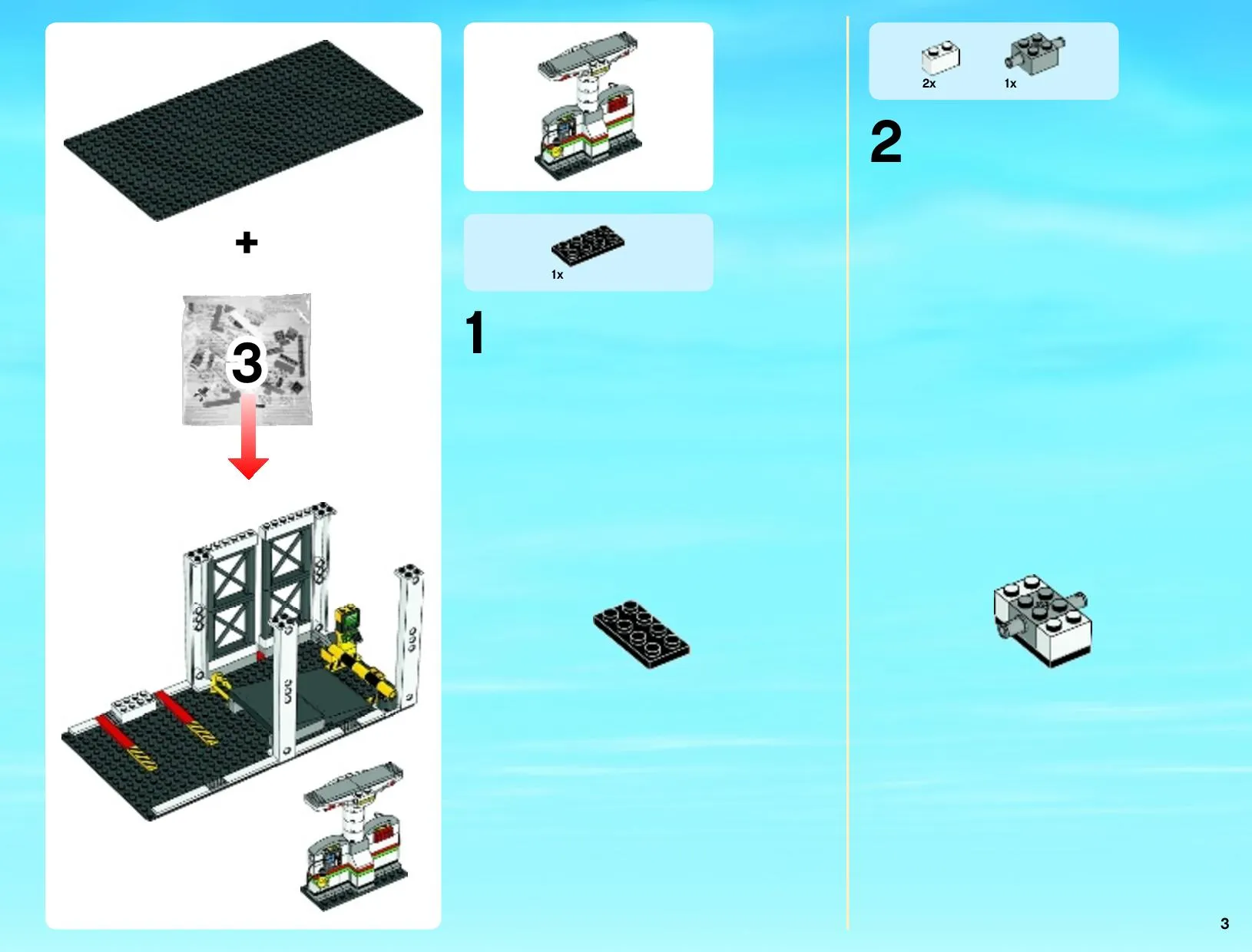 +

3

1x

1

2x 1x

2

3