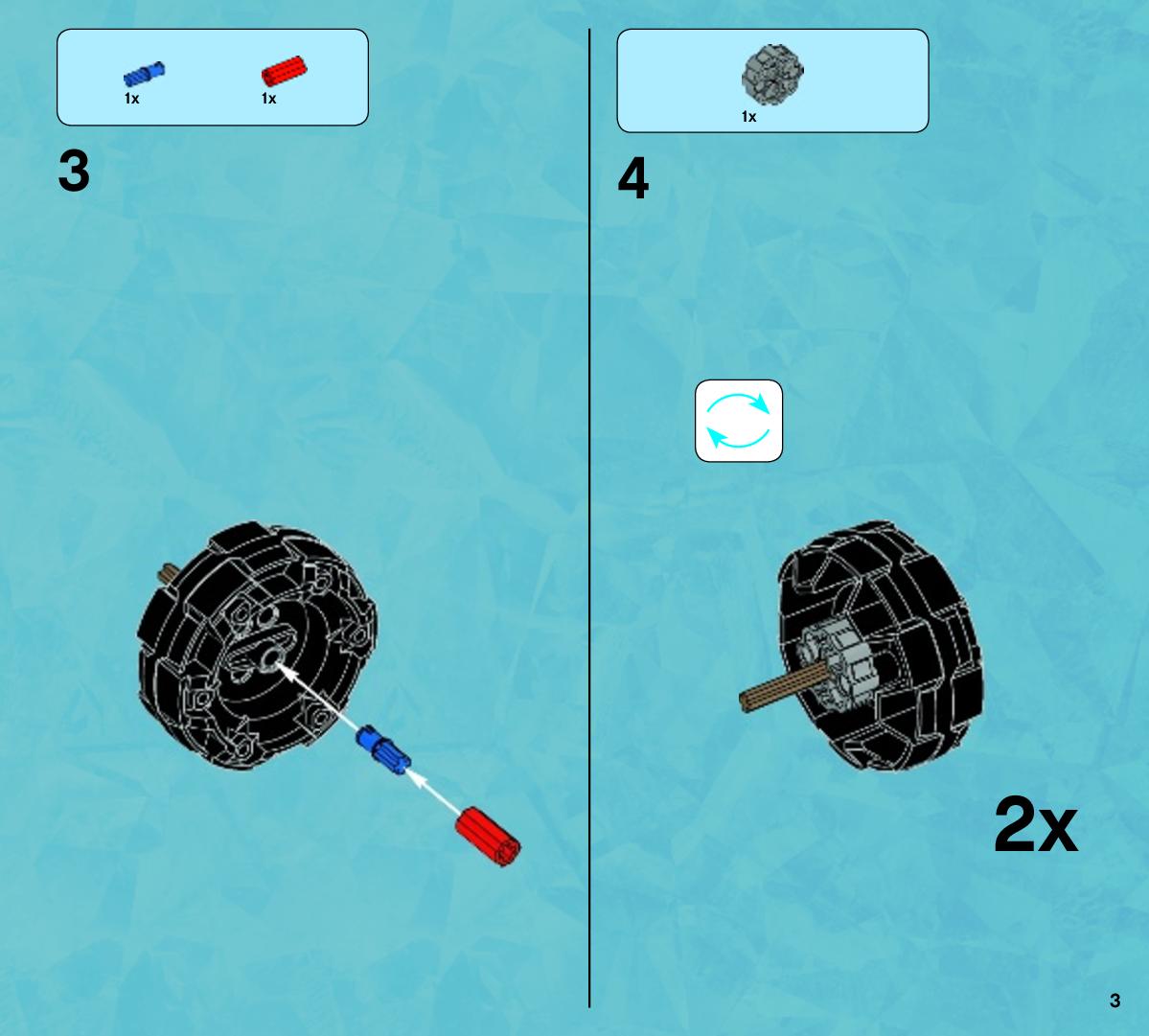 1x 1x

3

1x

4

2x

3