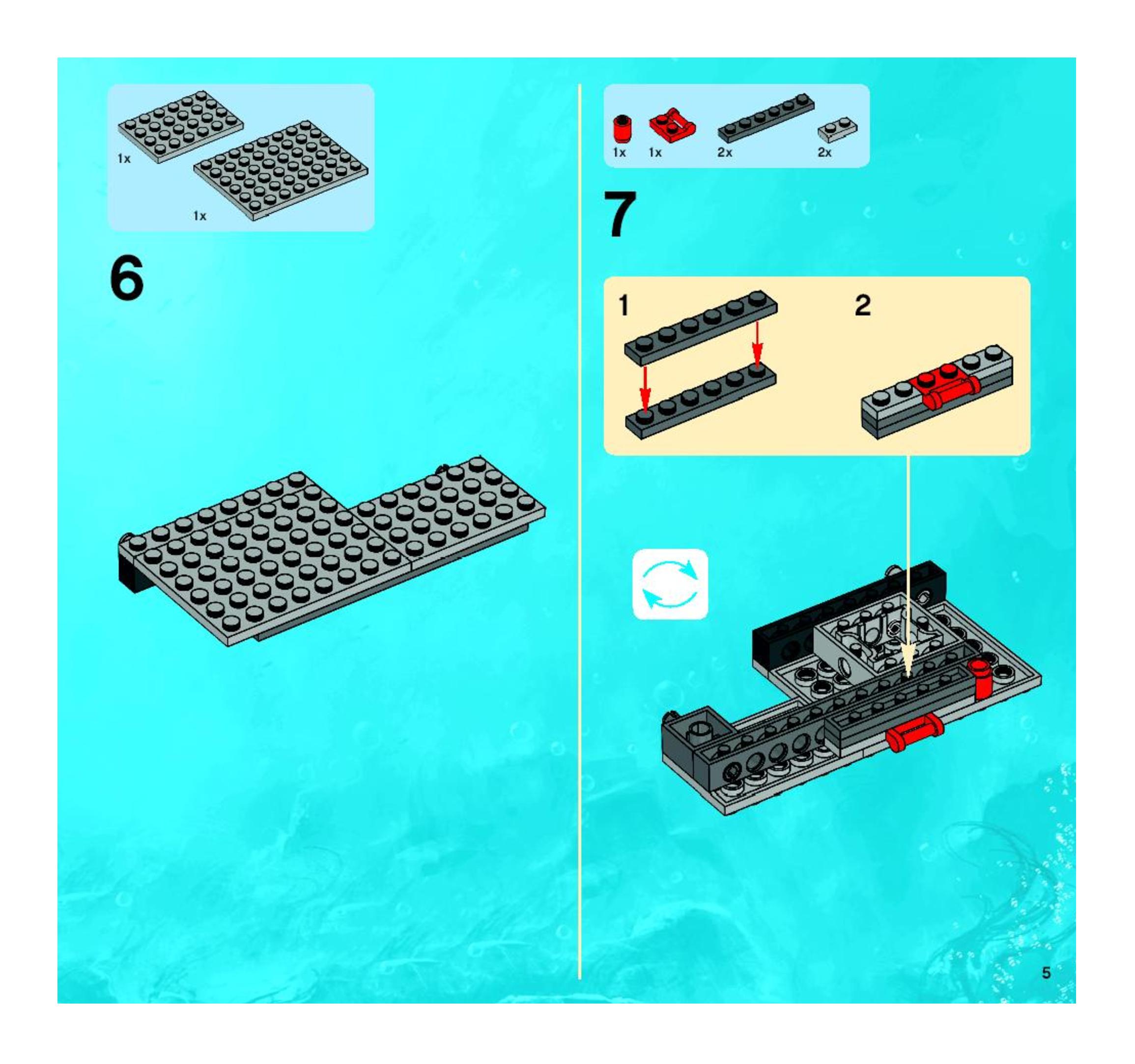 1x

1x

6

1x 1x 2x 2x

7

1

2

5