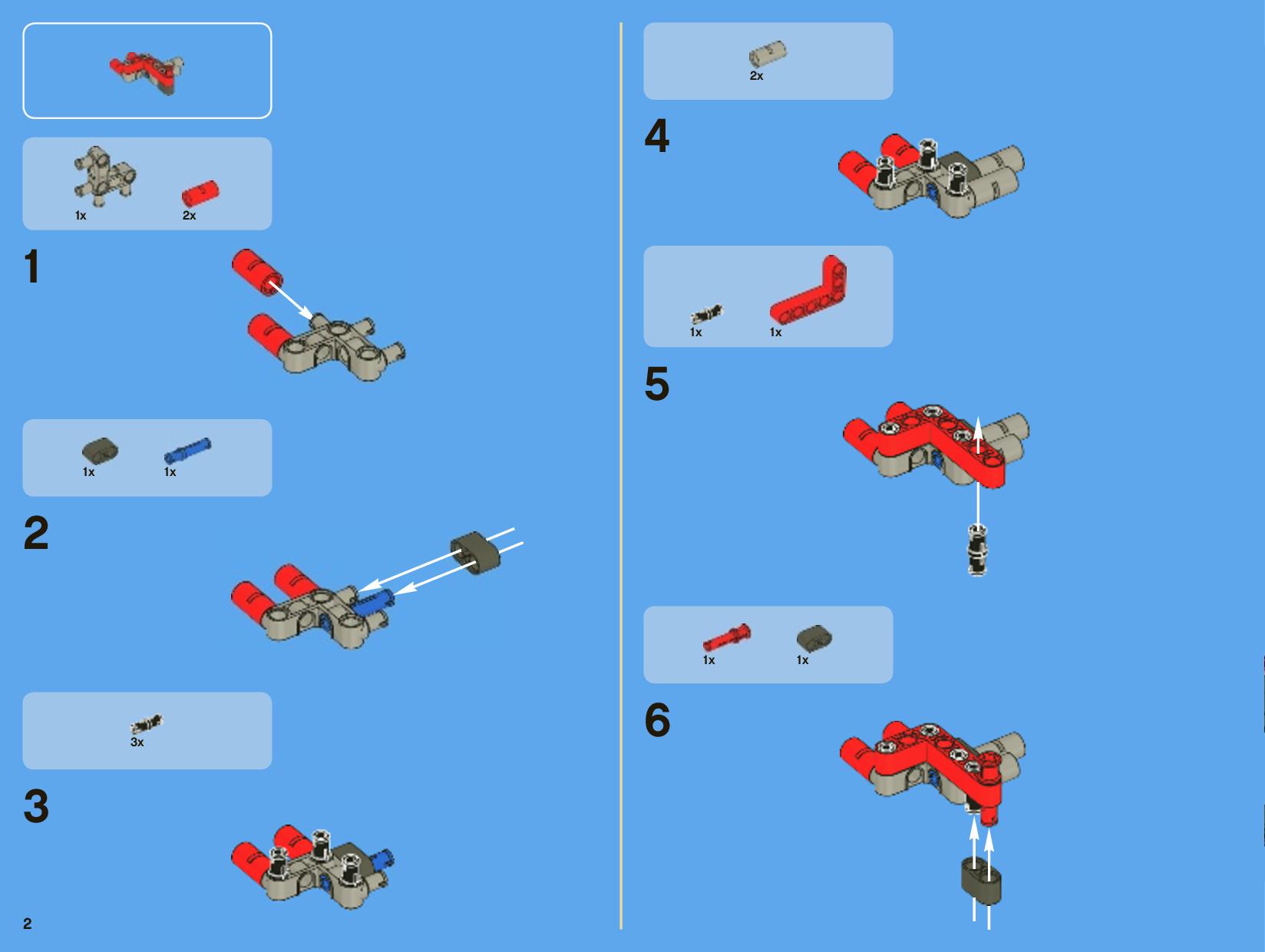 1x 2x

1

1x 1x

2

3x

3

2

2x

4

1x 1x

5

1x 1x

6