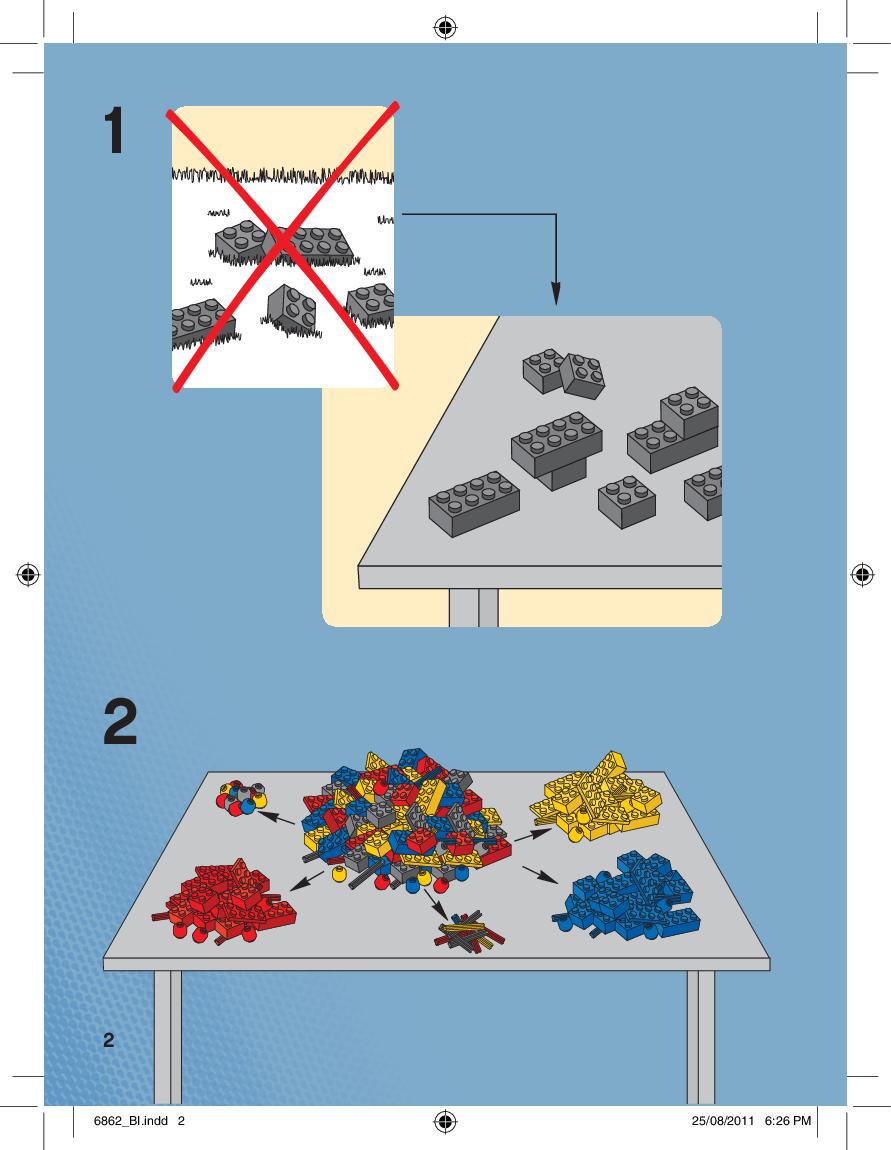 1

2

2

6862_BI.indd 2

25/08/2011 6:26 PM