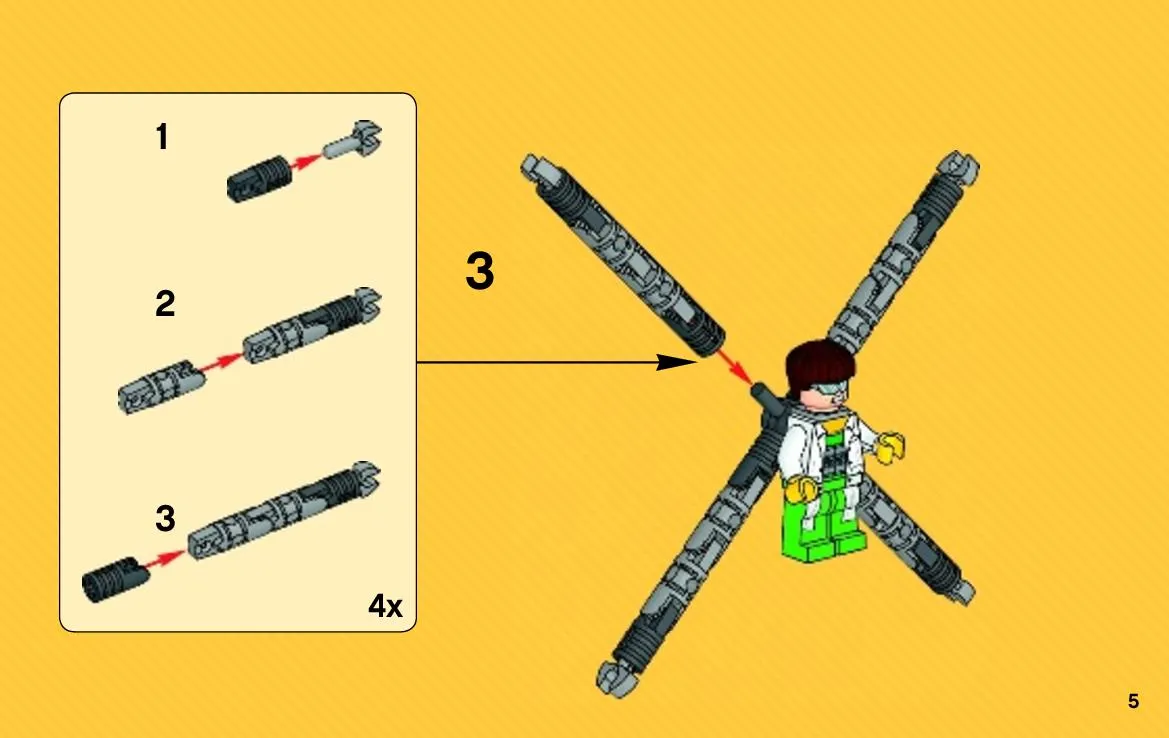 1

2

3

4x

3

5