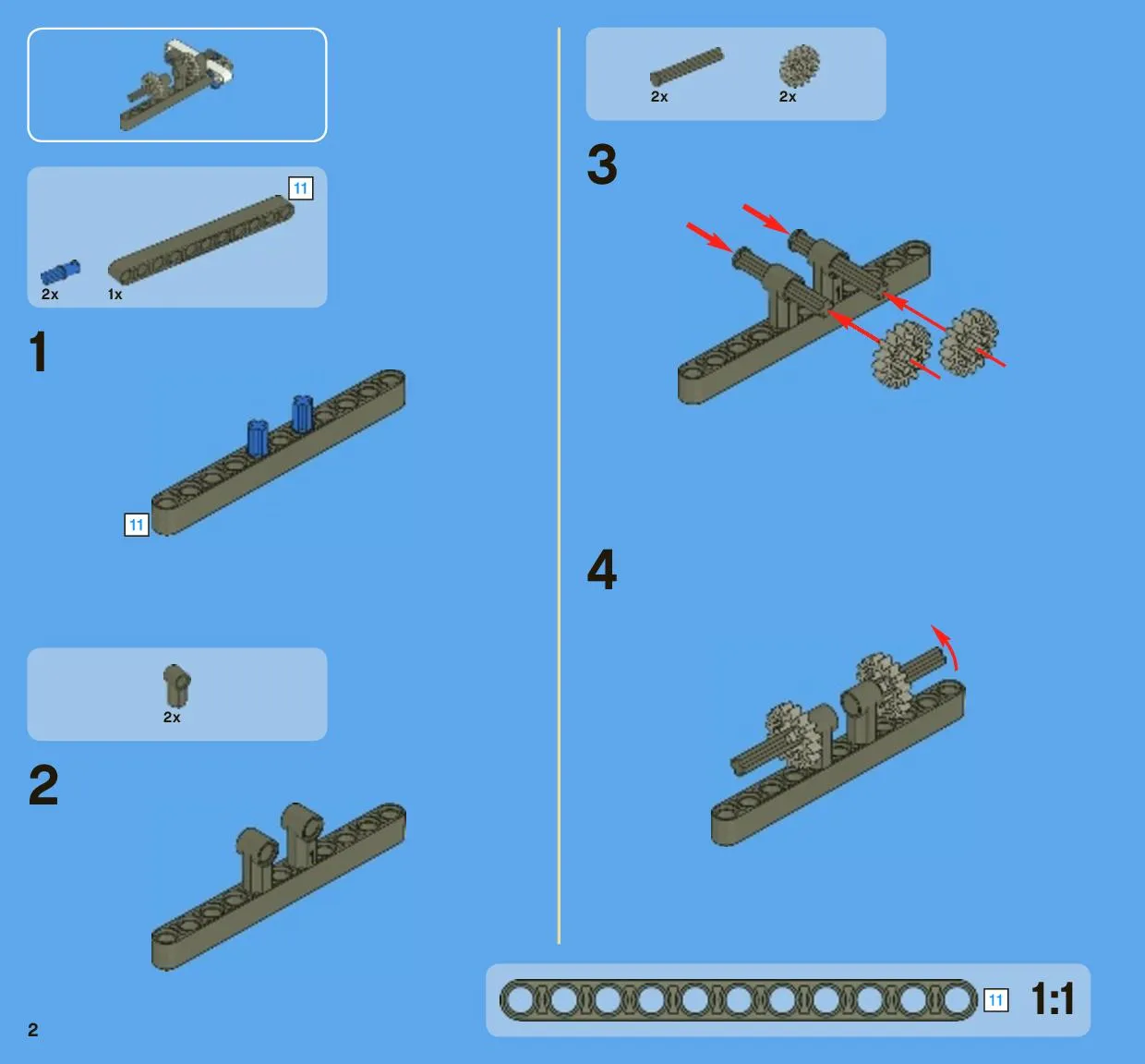 11
2x
1x

1

11

2x

2

2x
2x

3

4

11
1:1

2