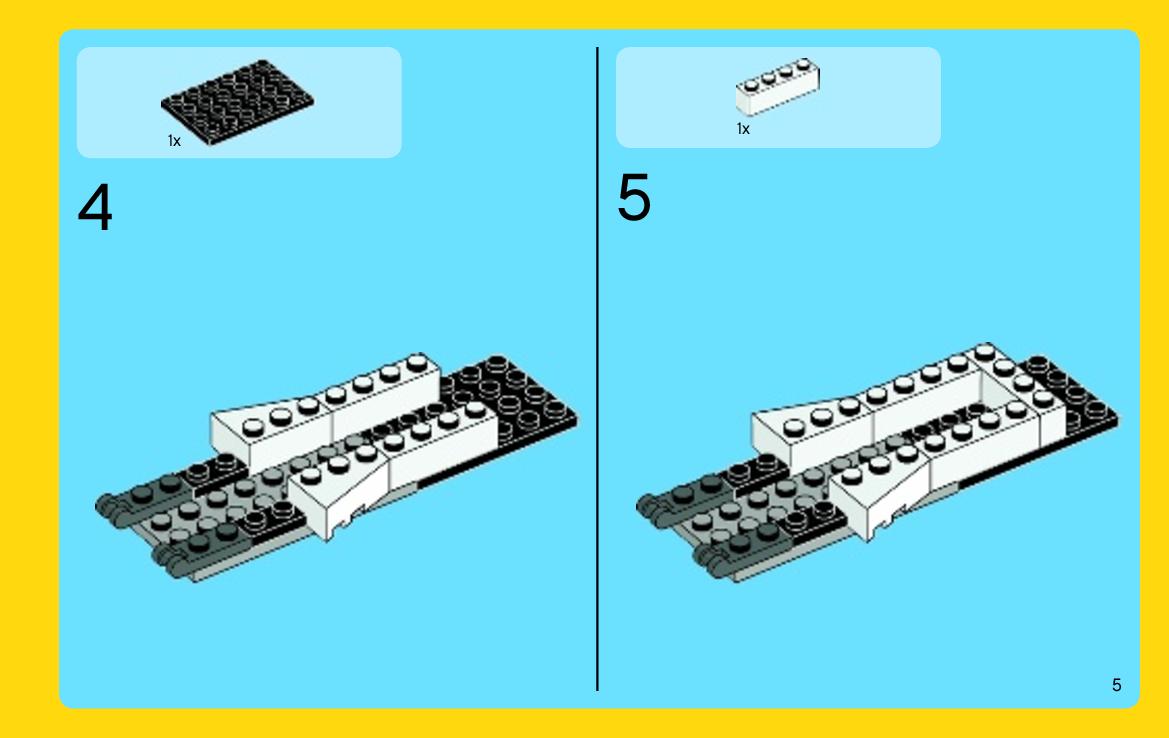 1x

4

1x

5

5