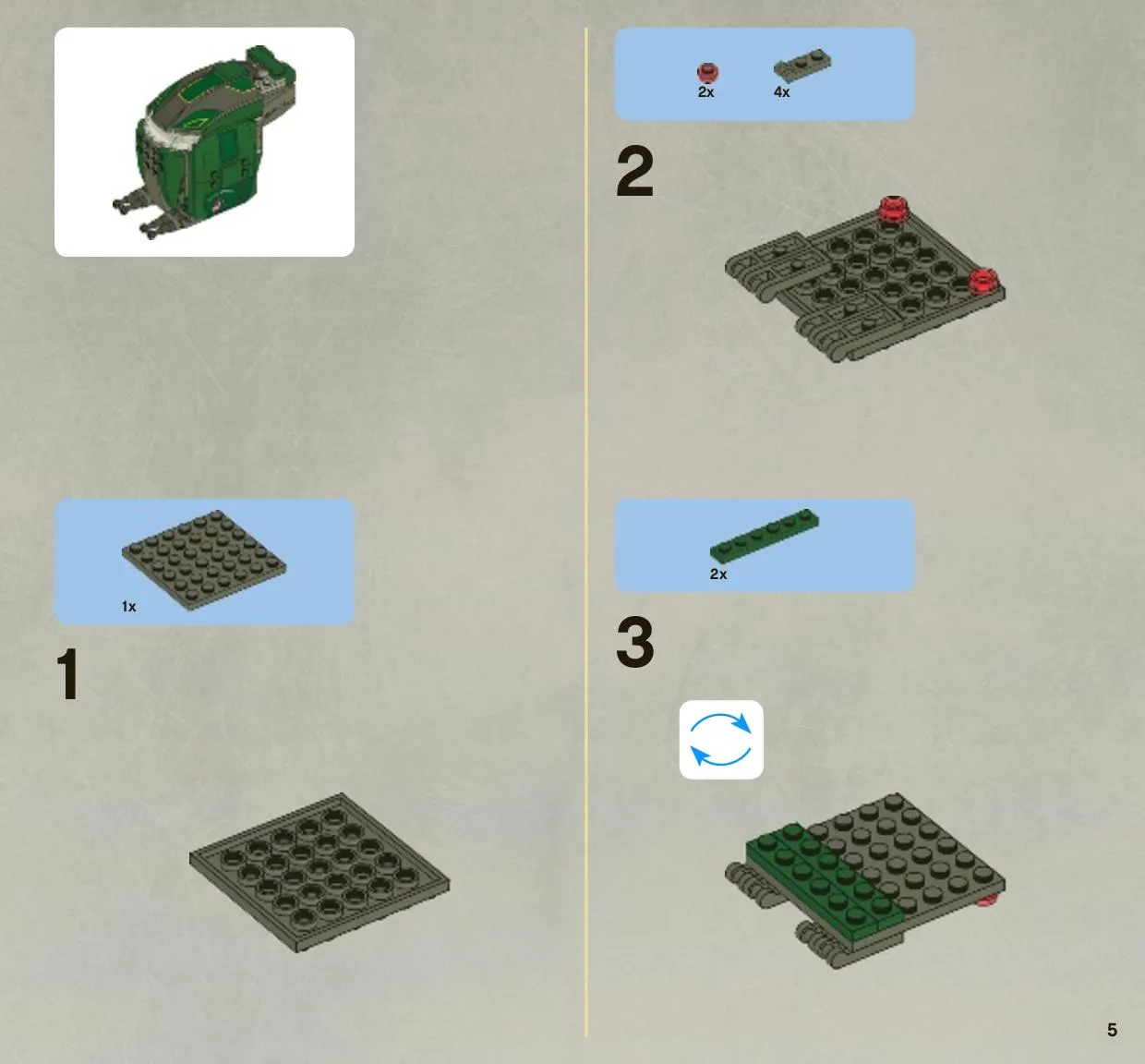 1x

1

2x 4x

2

2x

3

5