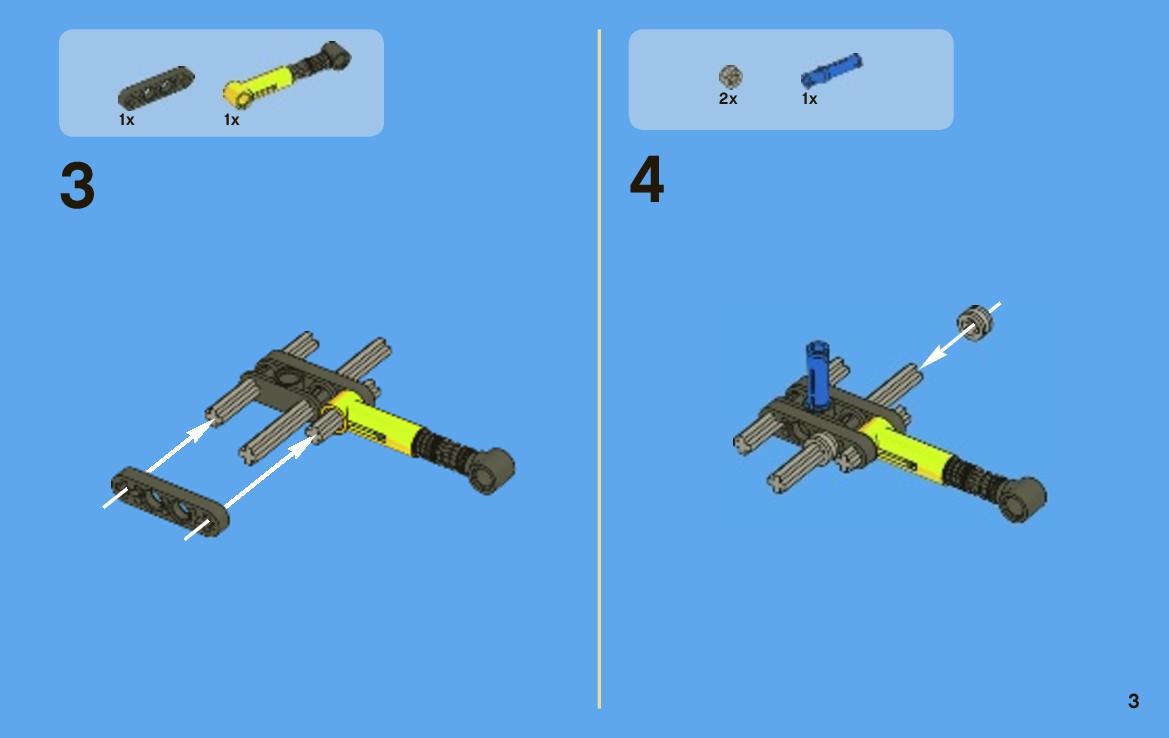 1x 1x

3

2x 1x

4

3