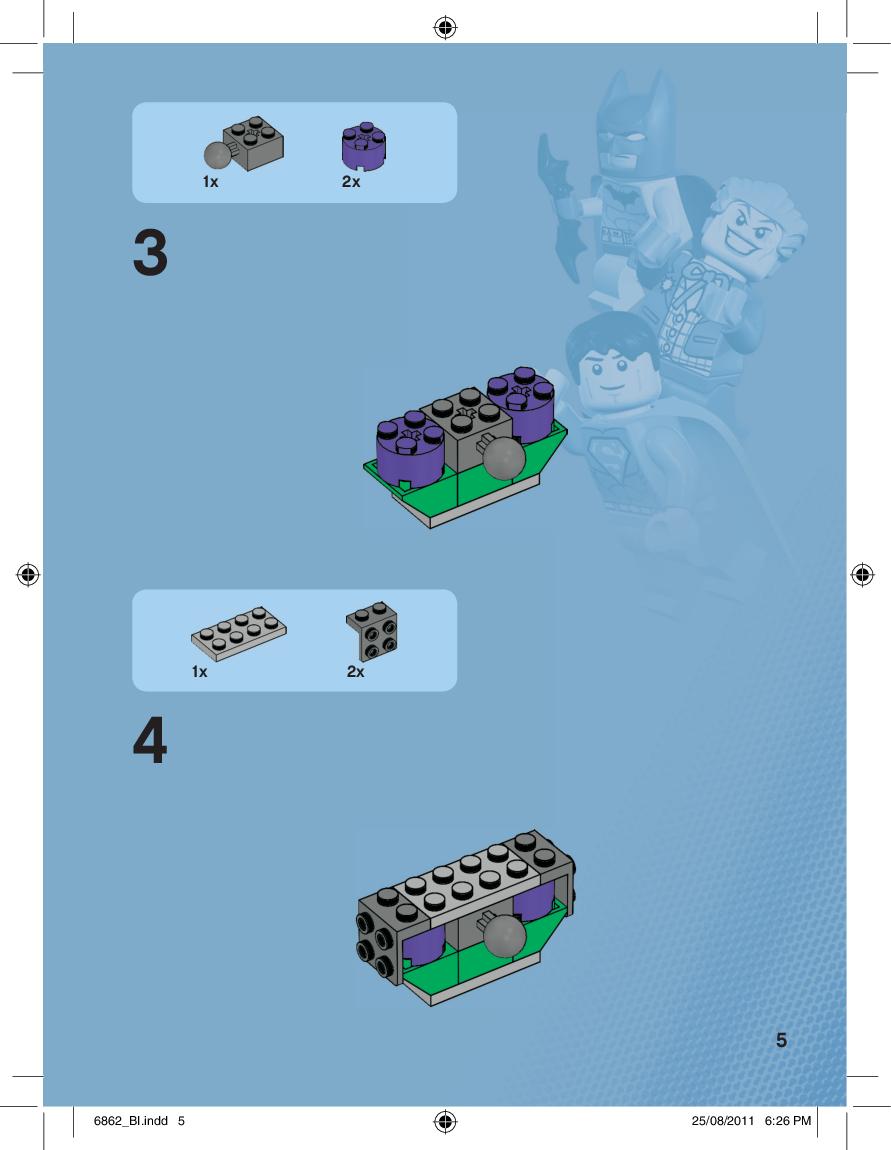 1x 2x

3

1x 2x

4

5

6862_BI.indd 5

25/08/2011 6:26 PM