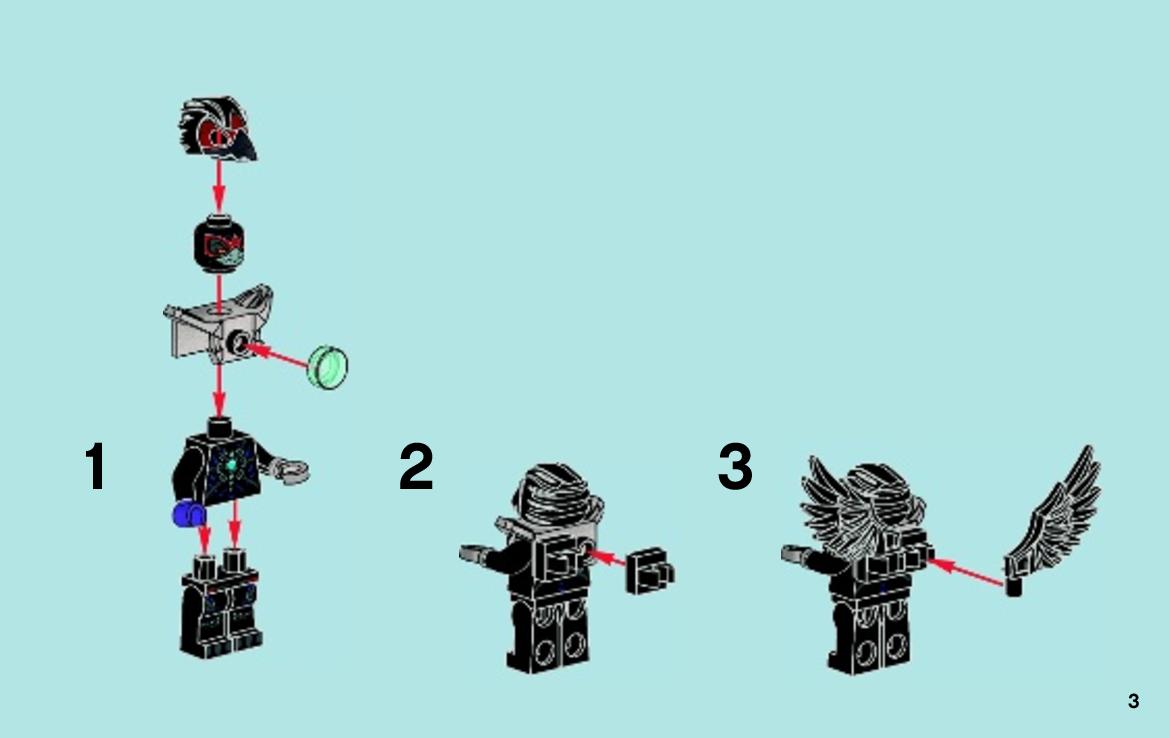 1

2

3

3