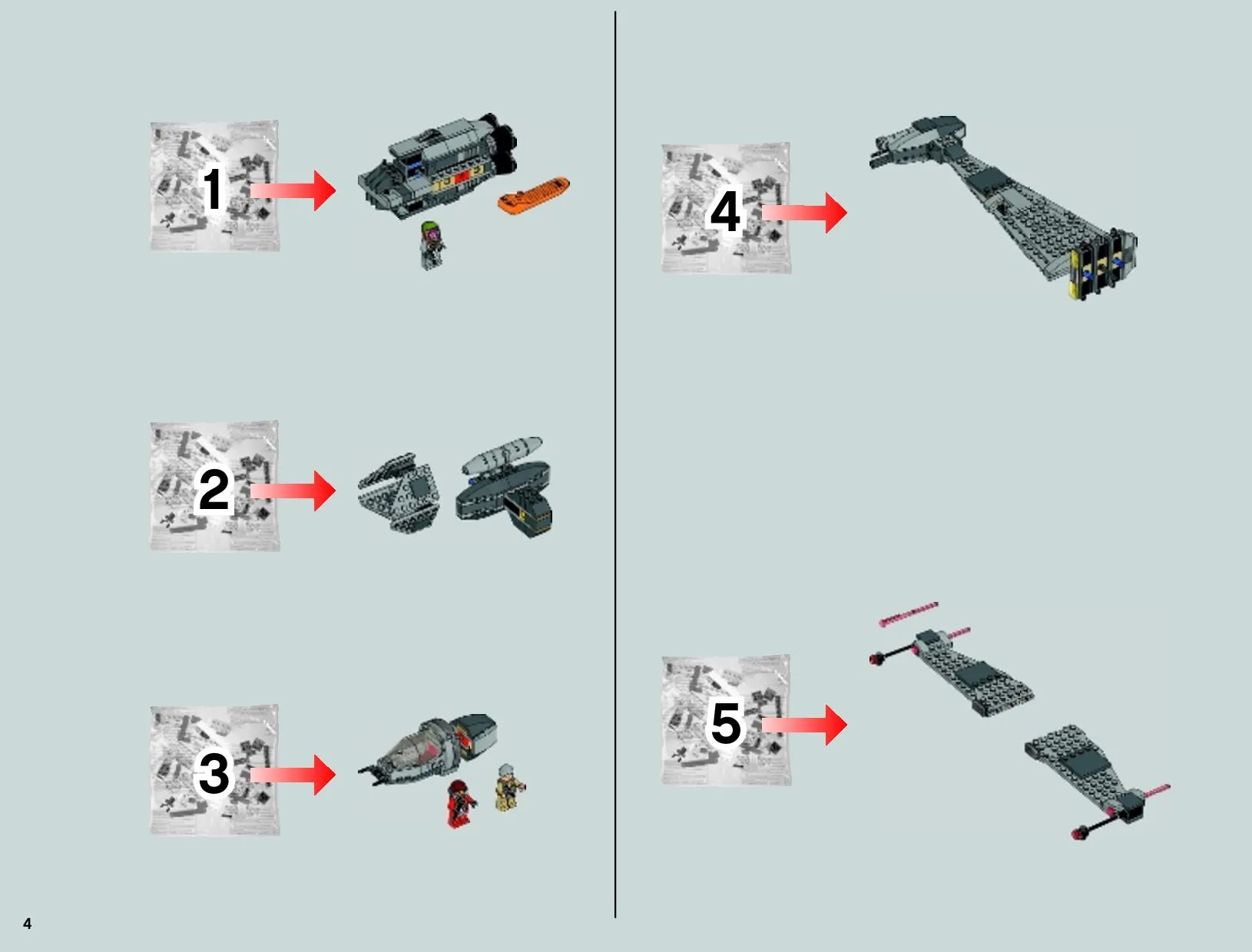 1

2

3

4

5

4