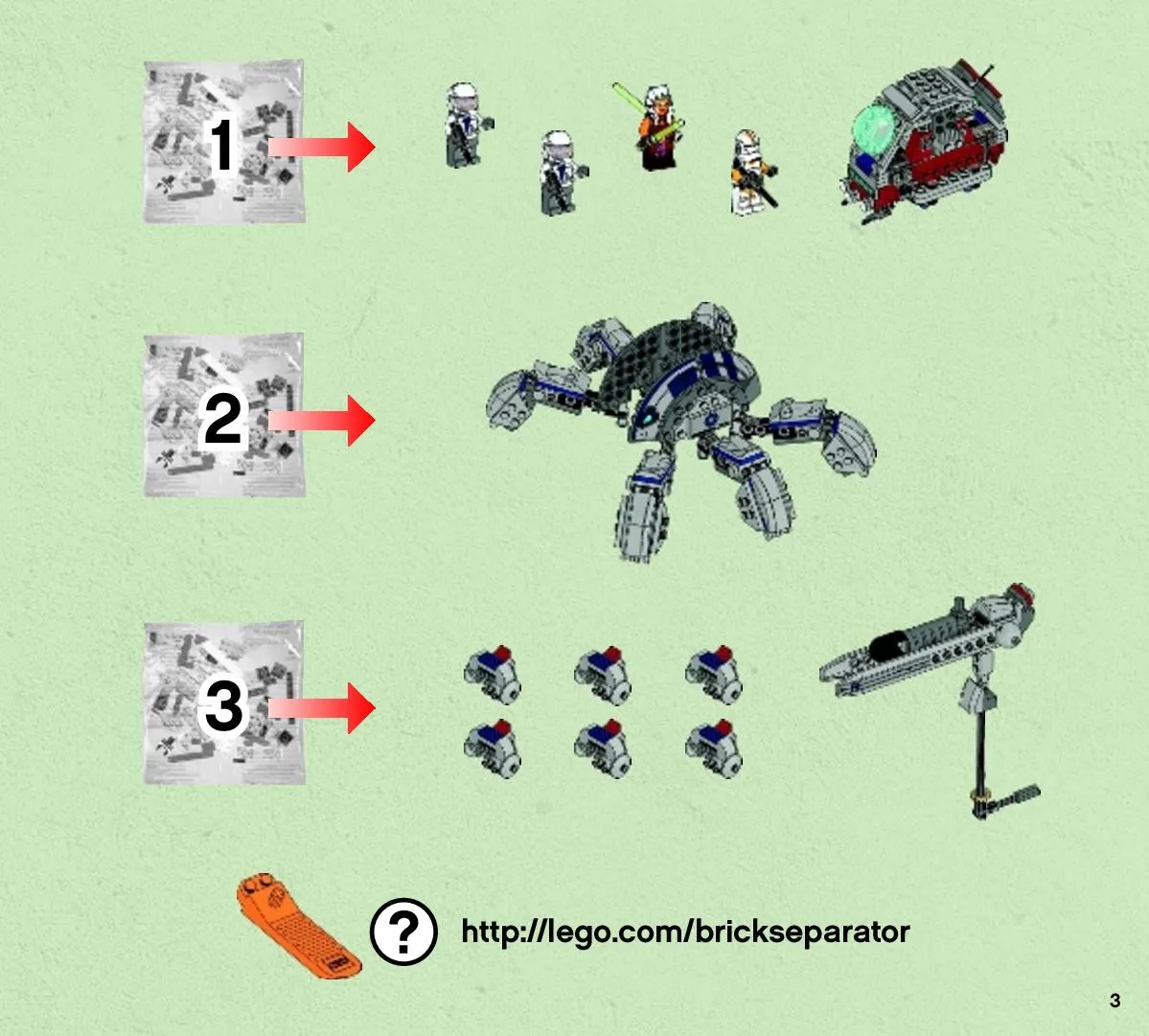 1

2

3

?

http://lego.com/brickseparator

3