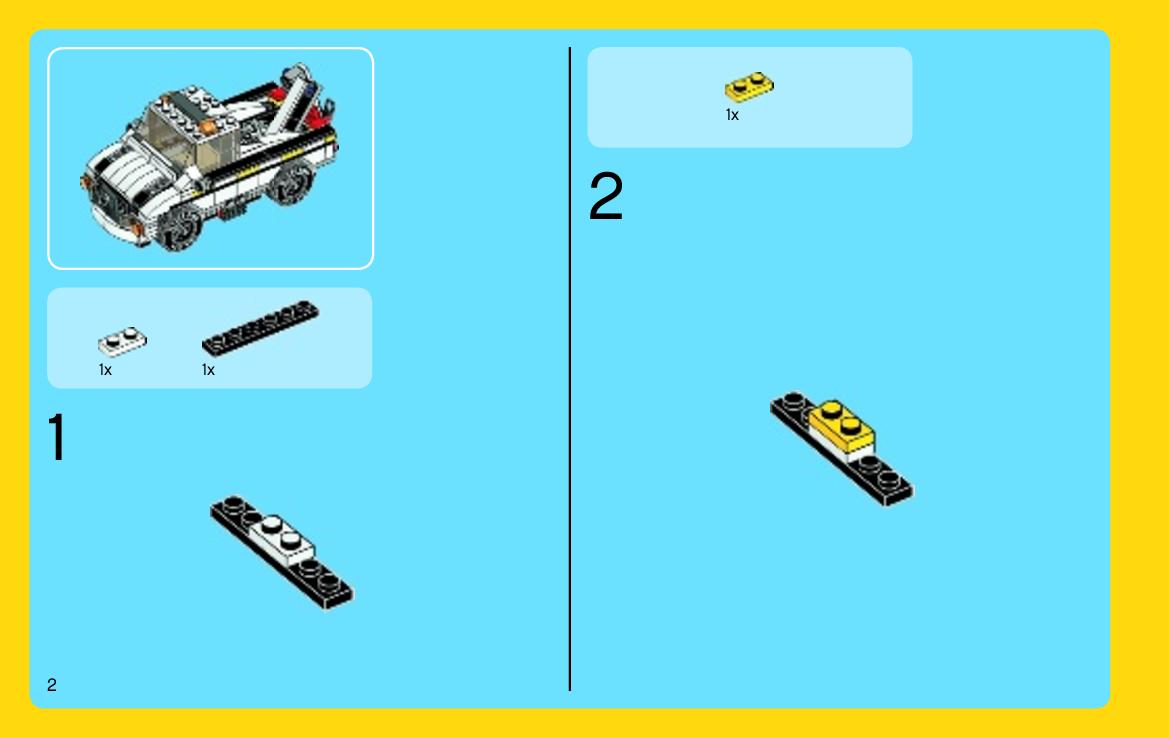 1x 1x

1

2

1x

2