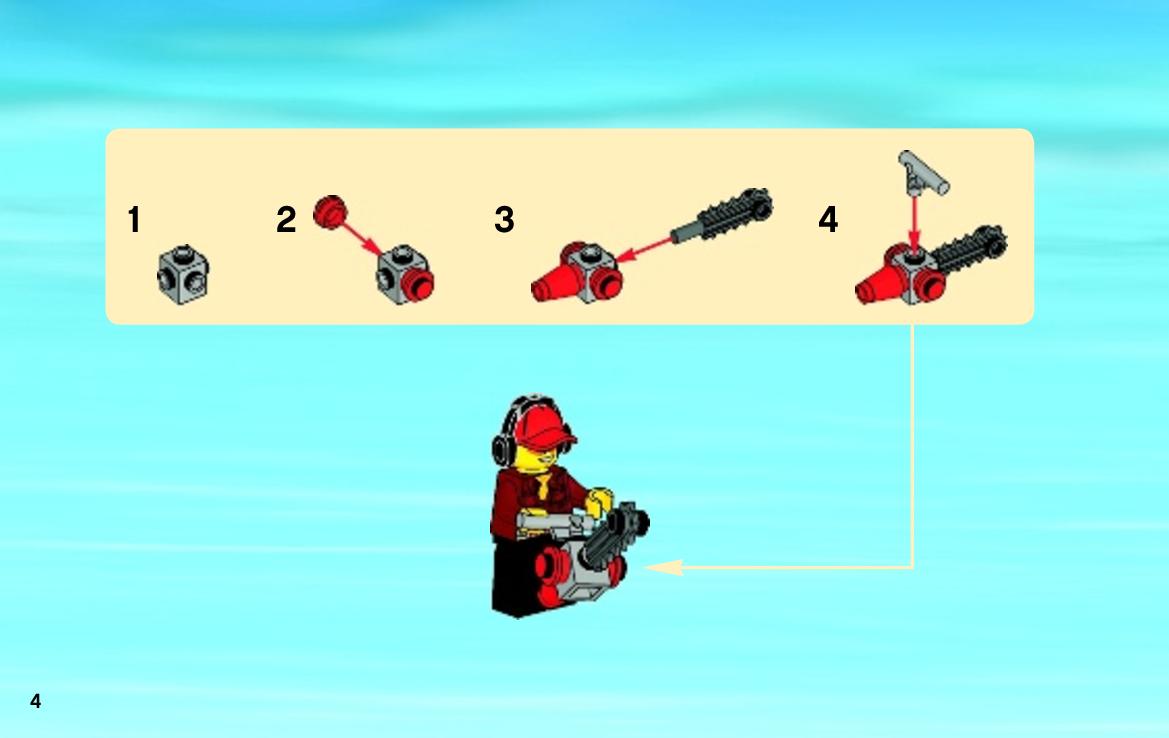 1

2

3

4

4