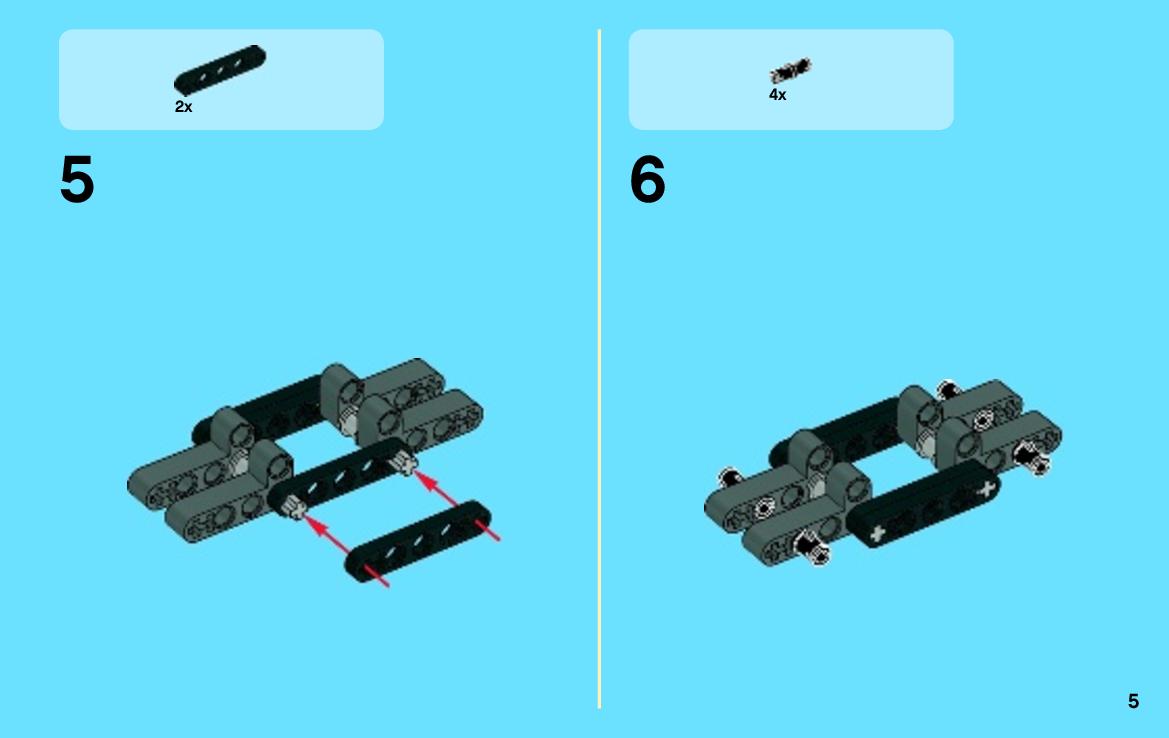 2x

5

4x

6

5