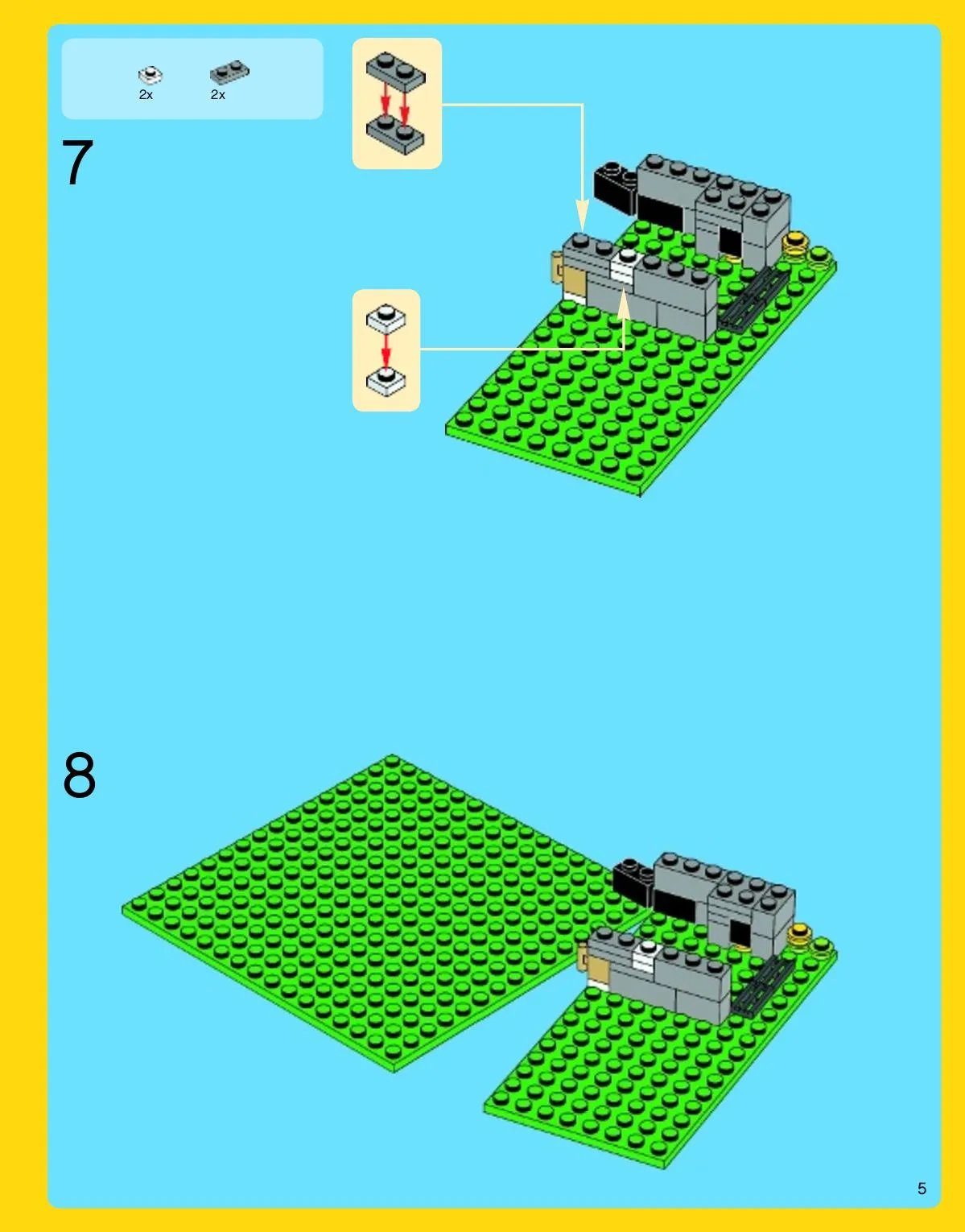 2x 2x

7

8

5