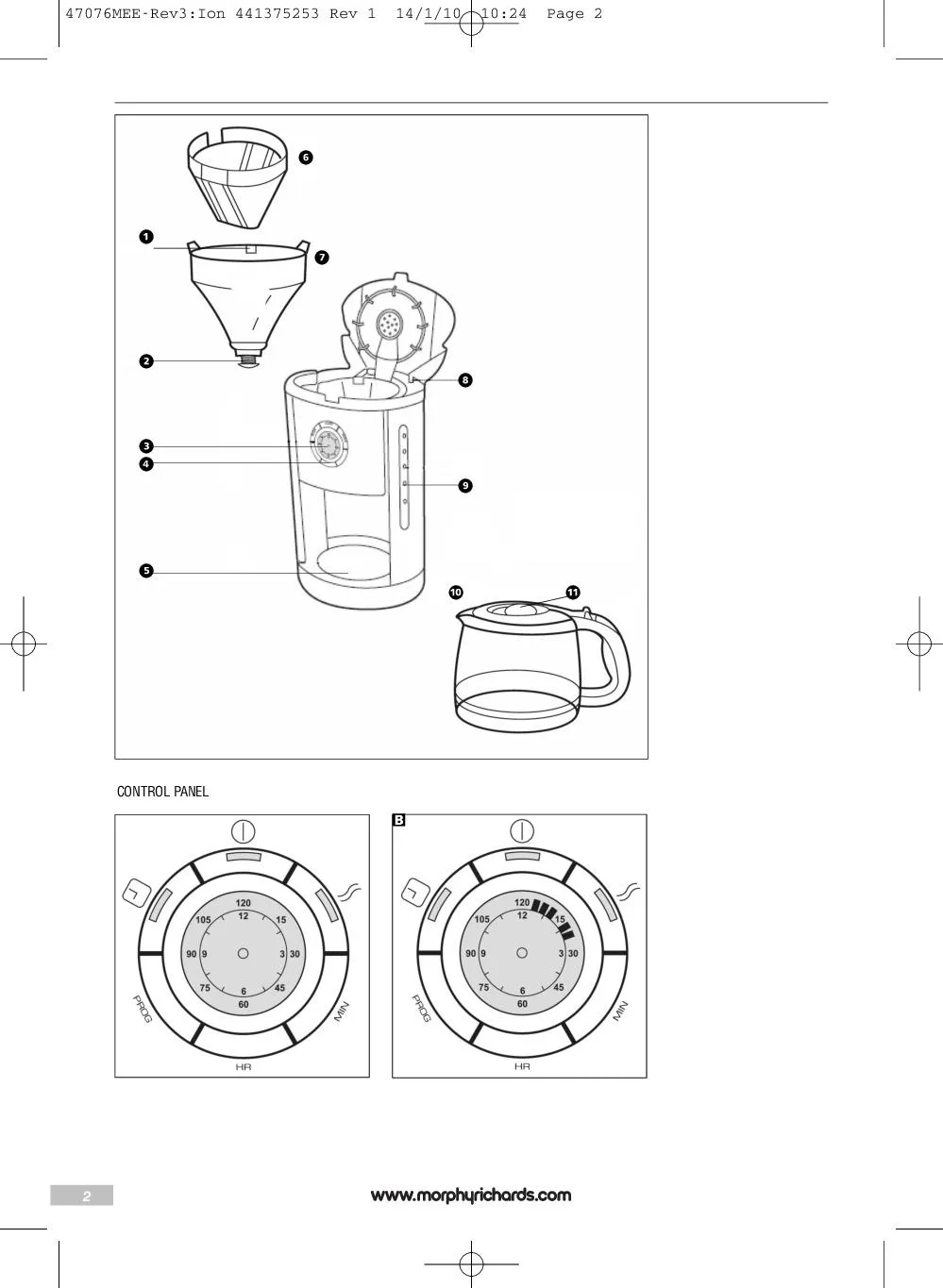 47076MEE-Rev3:Ion 441375253 Rev 1 14/1/10 10:24 Page 2

6
1
7
2
8
3
4
9
5
10
11

CONTROL PANEL

120
12
105
15
90 9
3 30
75
6
45
60
PROG
MIN
HR

B

120
12
105
15
90 9
3 30
75
6
45
60
PROG
MIN
HR

2

www.morphyrichards.com