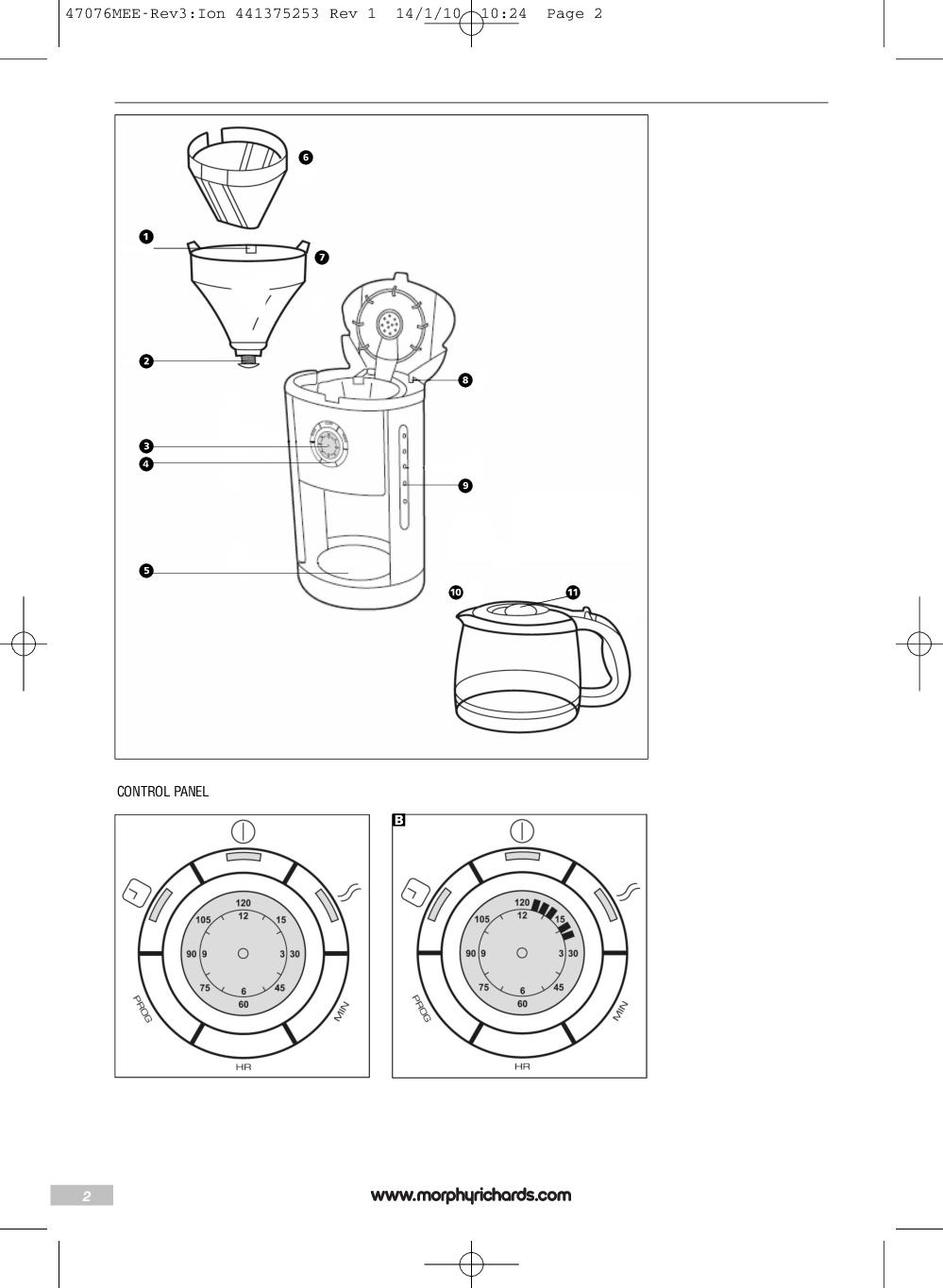 47076MEE-Rev3:Ion 441375253 Rev 1 14/1/10 10:24 Page 2

6
1
7
2
8
3
4
9
5
10
11

CONTROL PANEL

120
12
105
15
90 9
3 30
75
6
45
60
PROG
MIN
HR

B
120
12
105
15
90 9
3 30
75
6
45
60
PROG
MIN
HR

2

www.morphyrichards.com