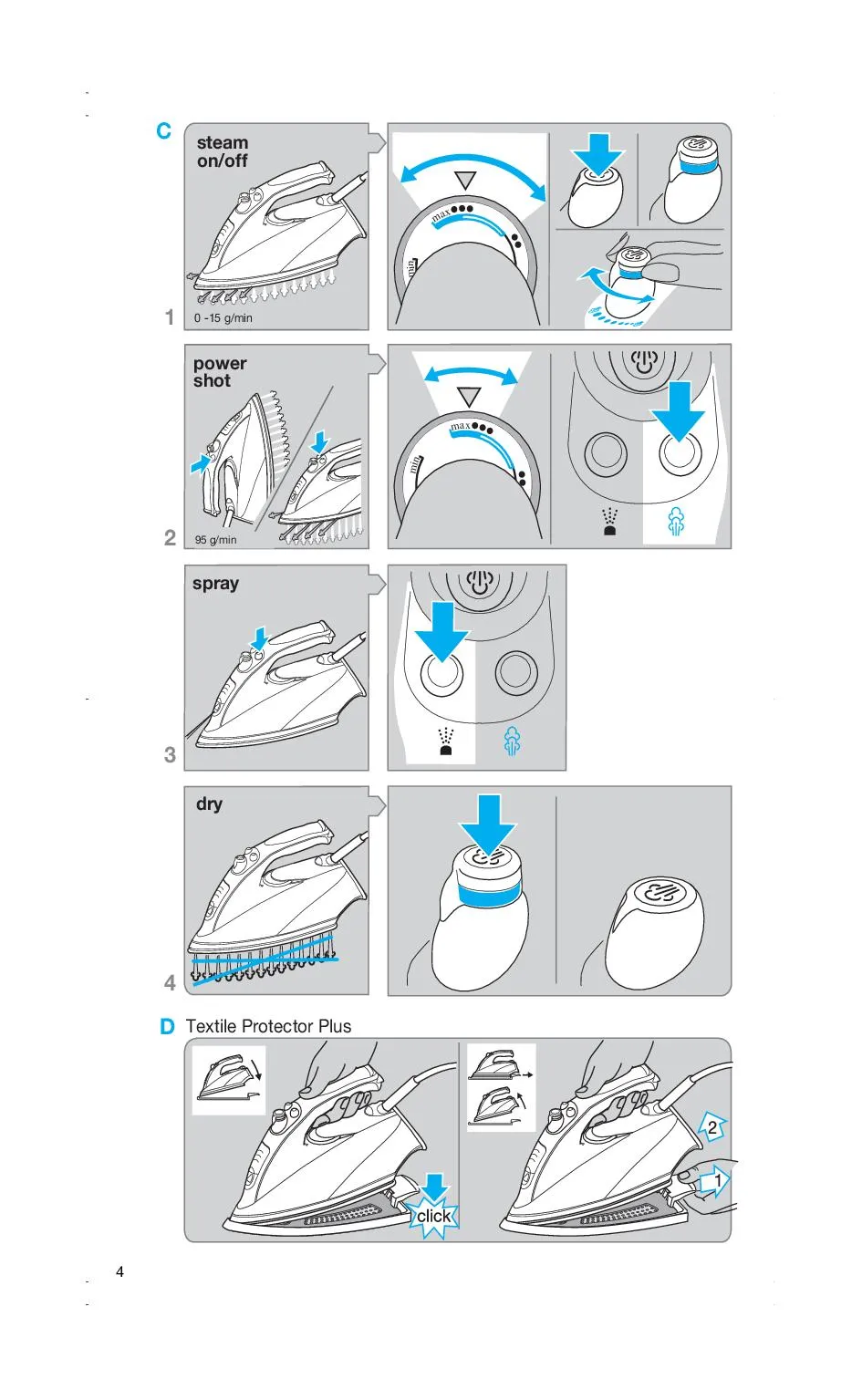 C

steam on/off

1 0 -15 g/min

max

min

power shot

2 95 g/min

max

min

spray

3

dry

4

D Textile Protector Plus

click

2

1

4