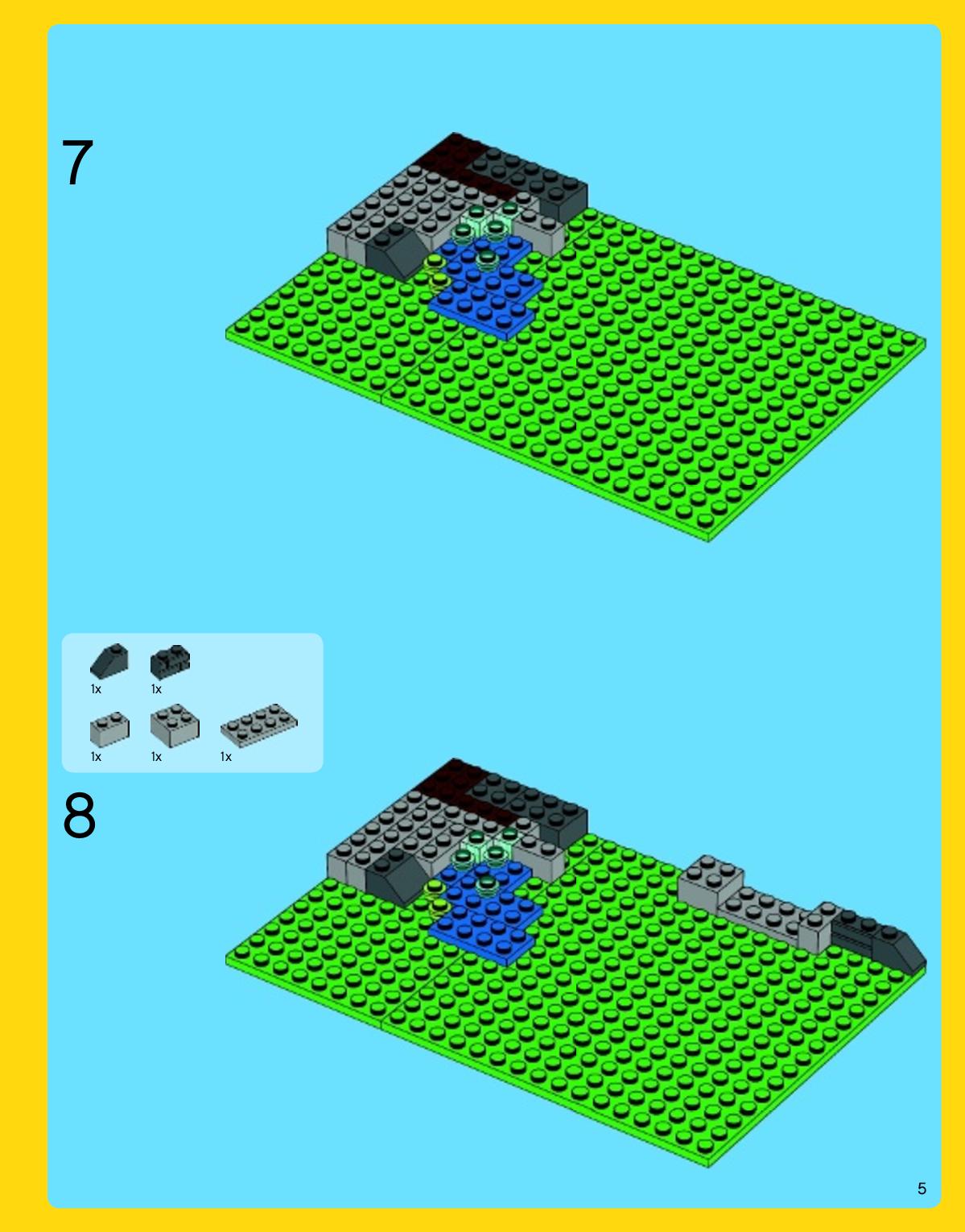 7

1x 1x

1x 1x 1x

8

5