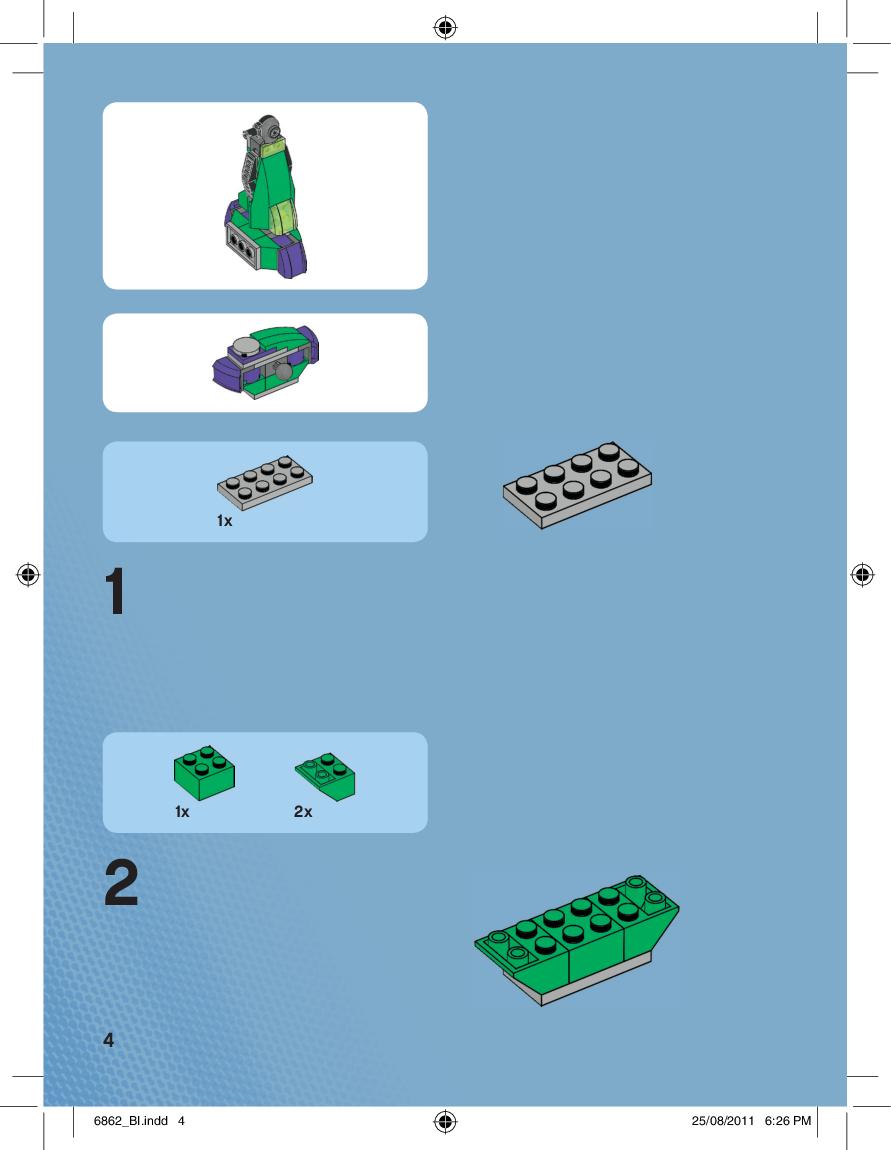 1x

1

1x

2x

2

4

6862_BI.indd 4

25/08/2011 6:26 PM