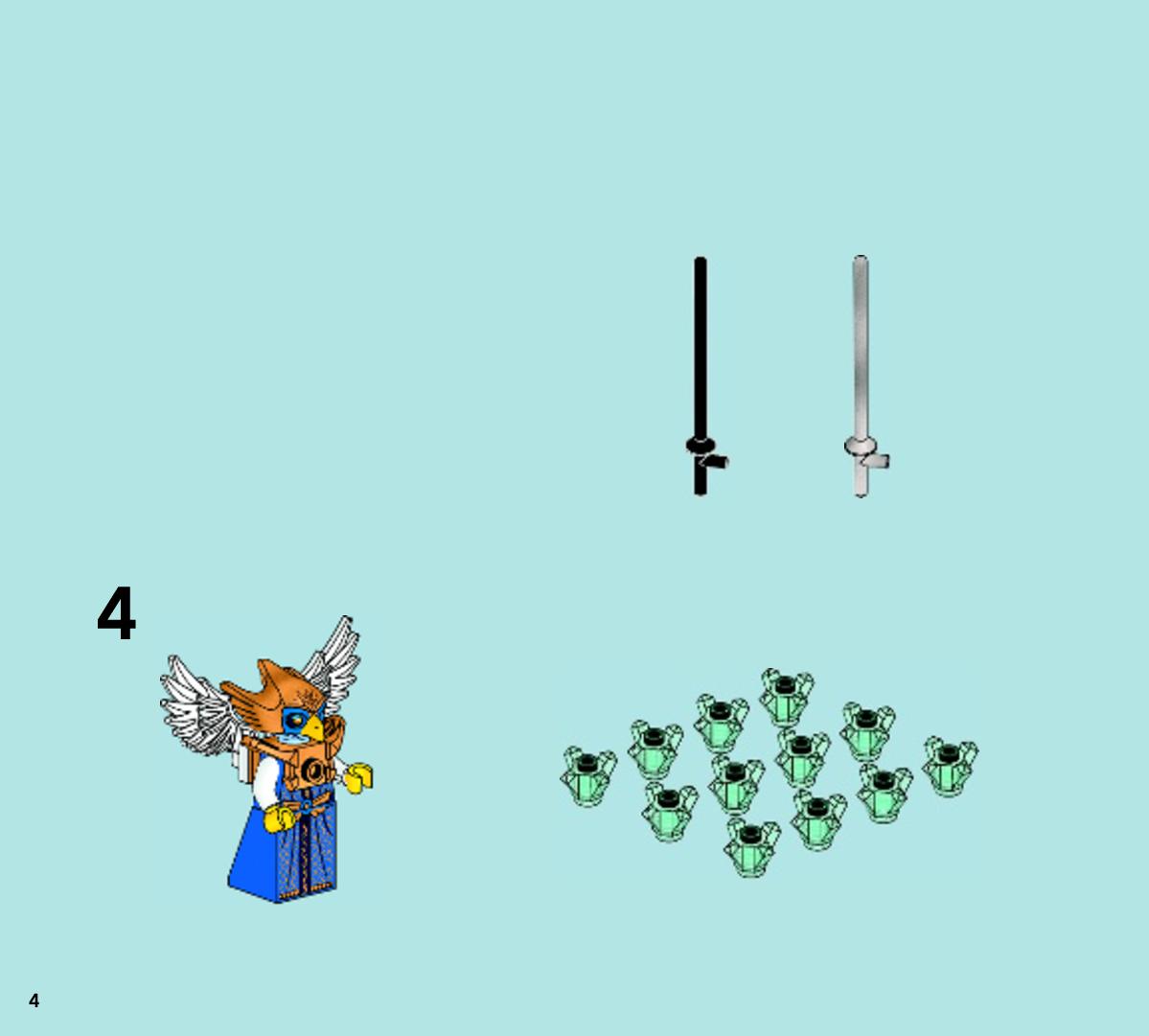 4

4