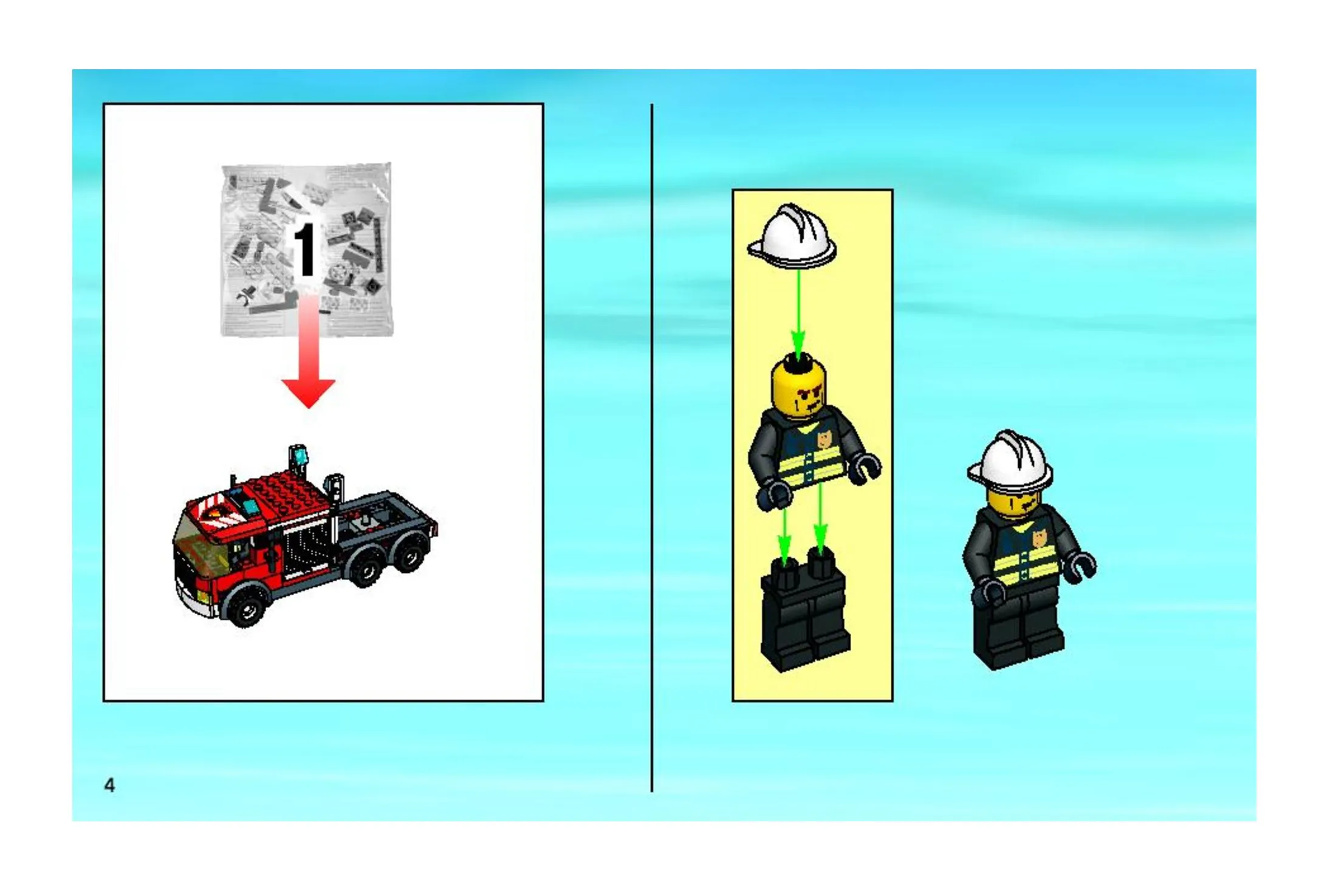 1

4