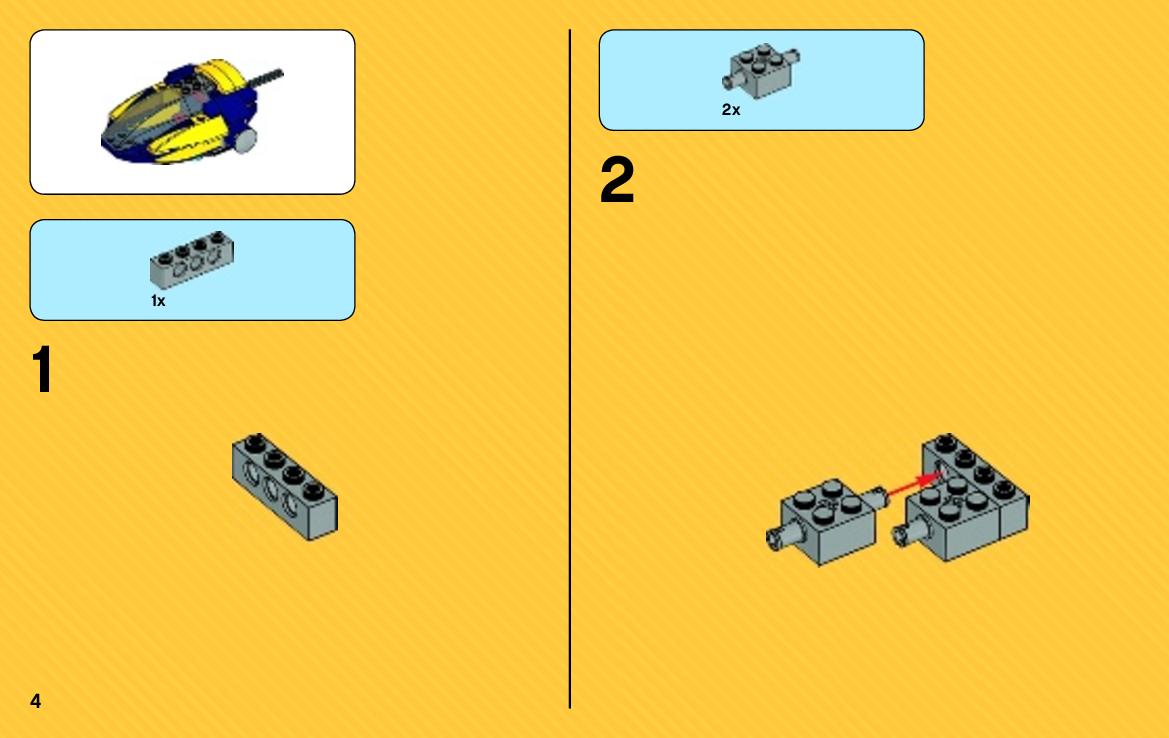 1x

1

4

2x

2