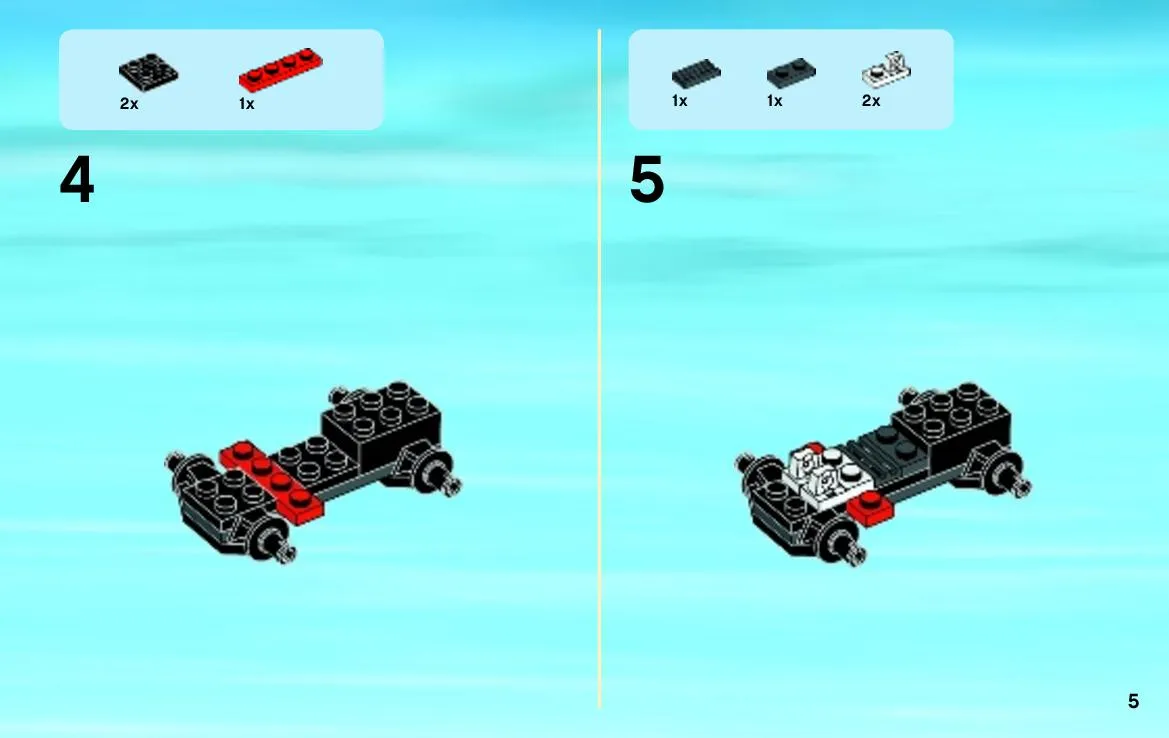 2x 1x

4

1x 1x 2x

5

5