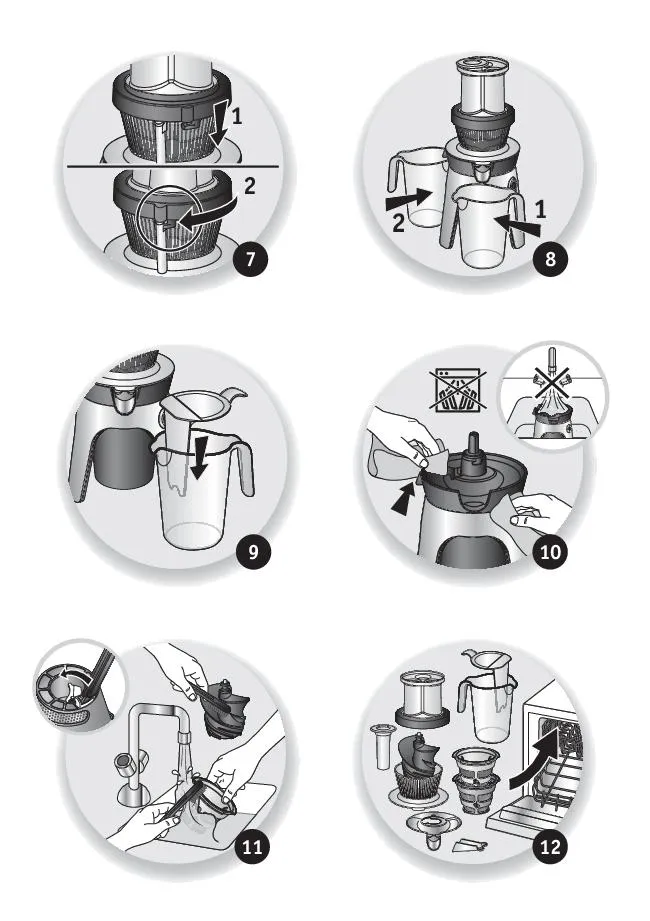 1
2
7

2
1
8

9

10

11

12