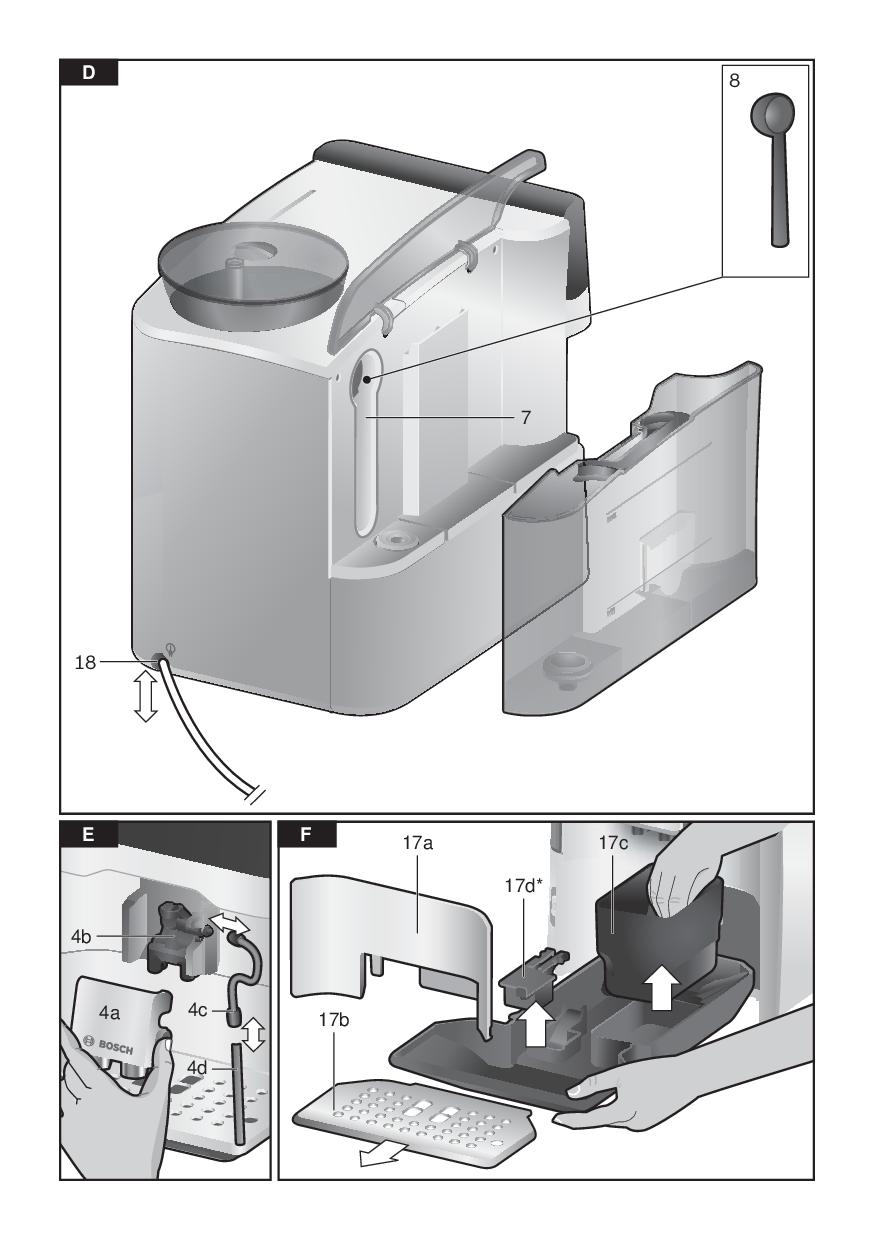 D
8
7
18
E
4b
4a
BOSCH
4c
4d
F
17a
17d*
17c
17b