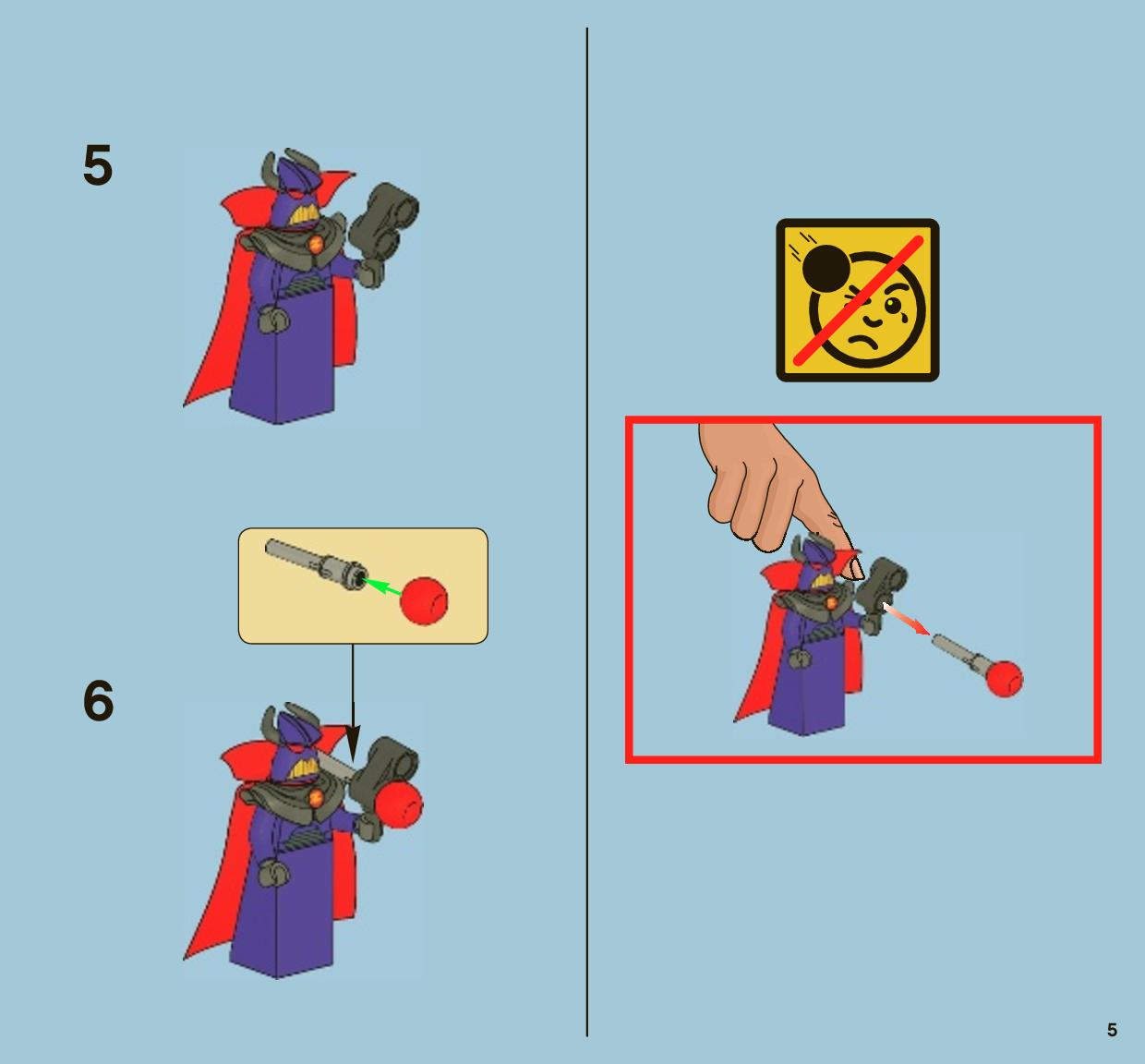 5

6

5